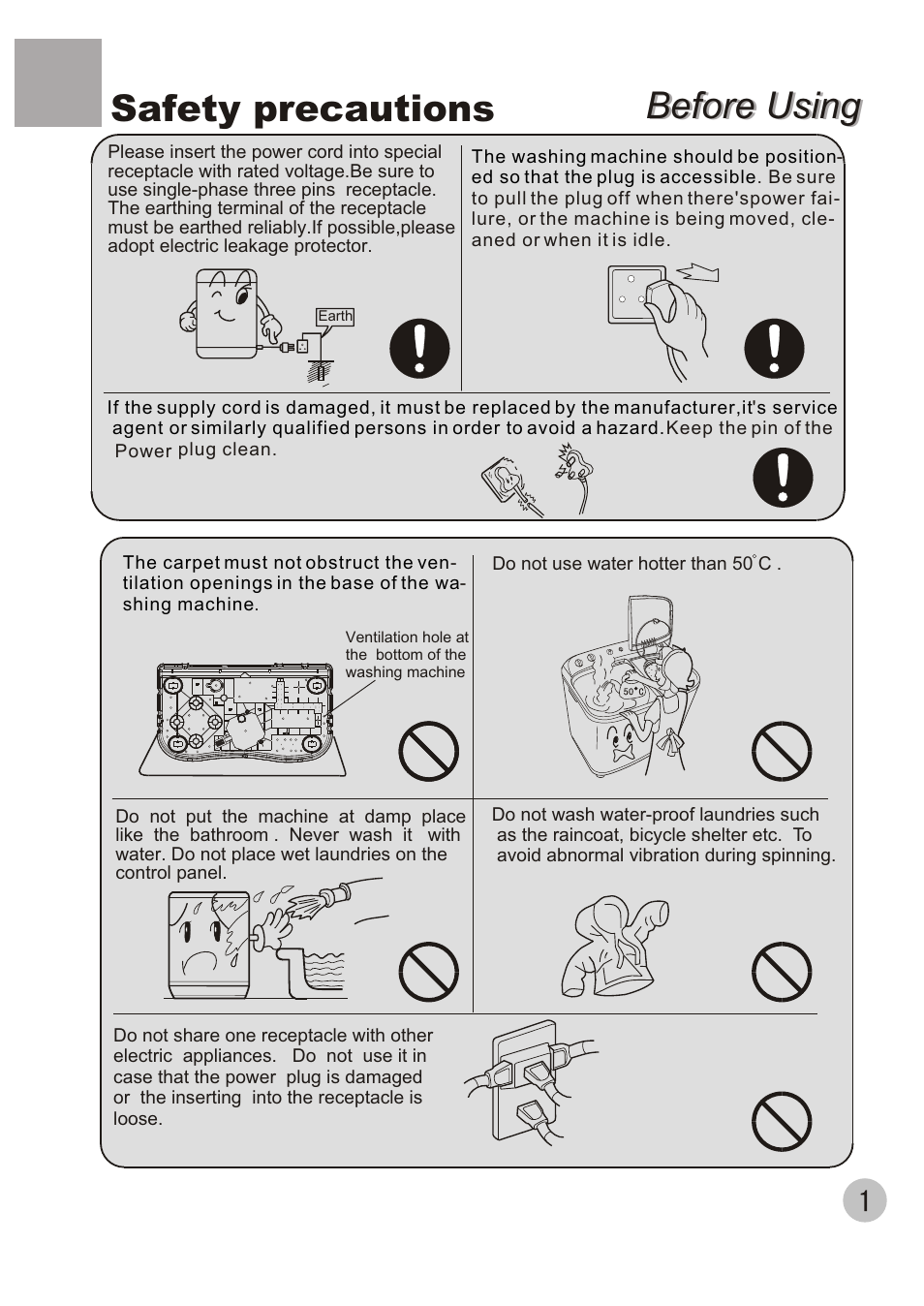 Safety precautions

Before Using

Please insert the power cord into special receptacle with rated voltage.Be sure to use single-phase three pins receptacle. The earthing terminal of the receptacle must be earthed reliably.If possible,please adopt electric leakage protector.

Earth

The washing machine should be positioned so that the plug is accessible. Be sure to pull the plug off when there'spower failure, or the machine is being moved, cleaned or when it is idle.

If the supply cord is damaged, it must be replaced by the manufacturer,it's service agent or similarly qualified persons in order to avoid a hazard.Keep the pin of the Power plug clean.

The carpet must not obstruct the ventilation openings in the base of the washing machine.

Ventilation hole at the bottom of the washing machine

Do not use water hotter than 50°C .

50°C

Do not put the machine at damp place like the bathroom . Never wash it with water. Do not place wet laundries on the control panel.

Do not wash water-proof laundries such as the raincoat, bicycle shelter etc. To avoid abnormal vibration during spinning.

Do not share one receptacle with other electric appliances. Do not use it in case that the power plug is damaged or the inserting into the receptacle is loose.

1