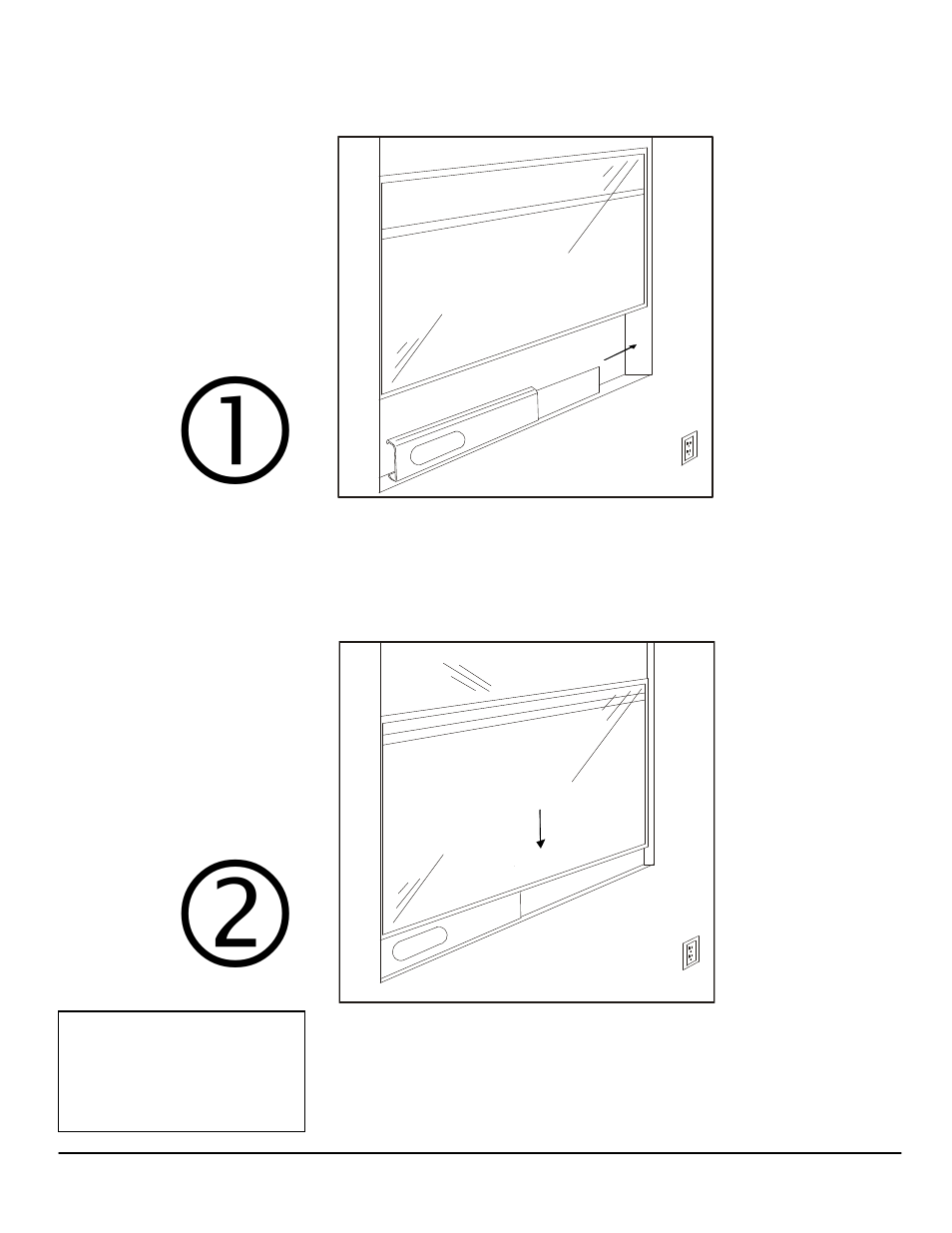 ①

②