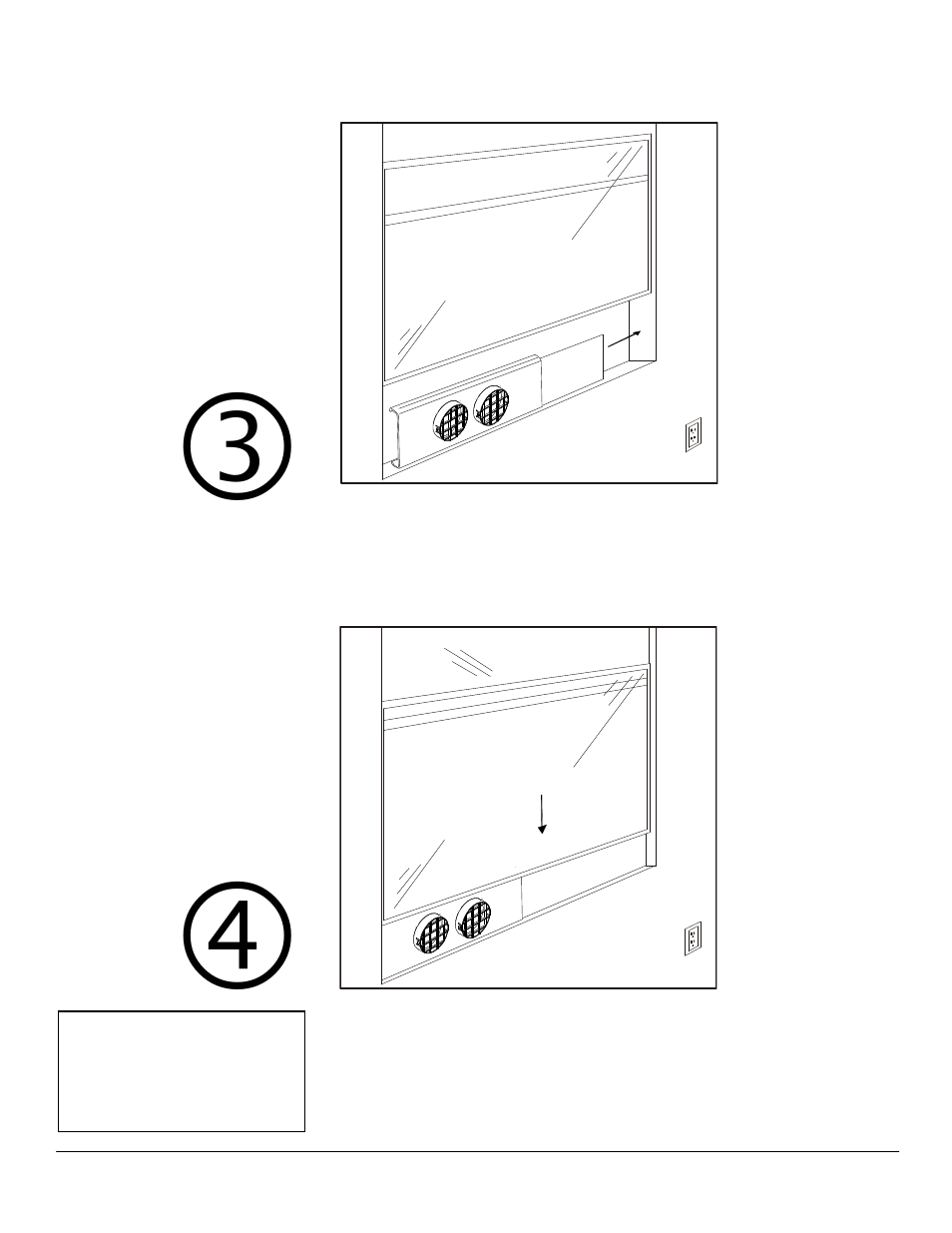 ③

④