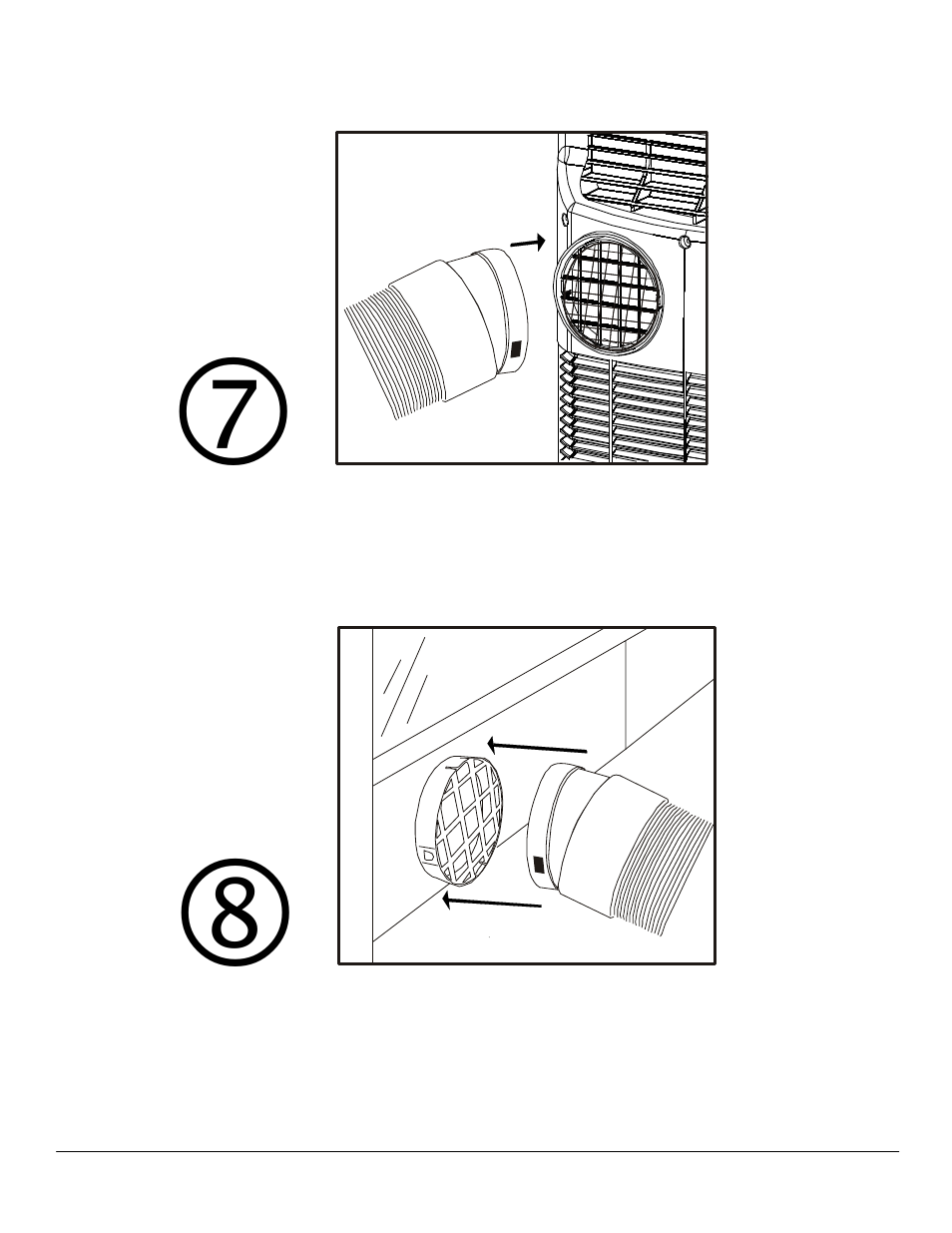 ⑦

⑧