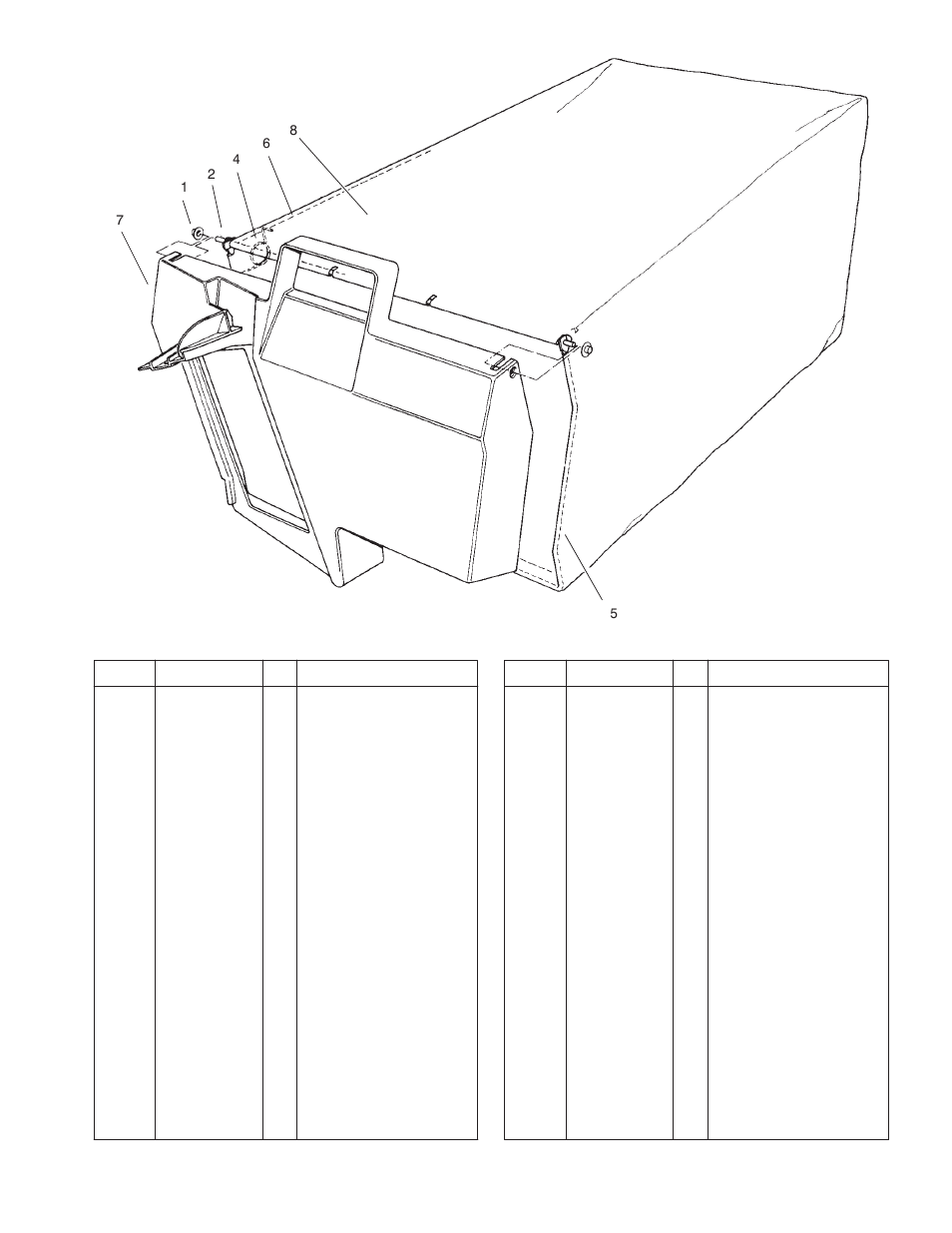 8
6
4
2
1
7
5