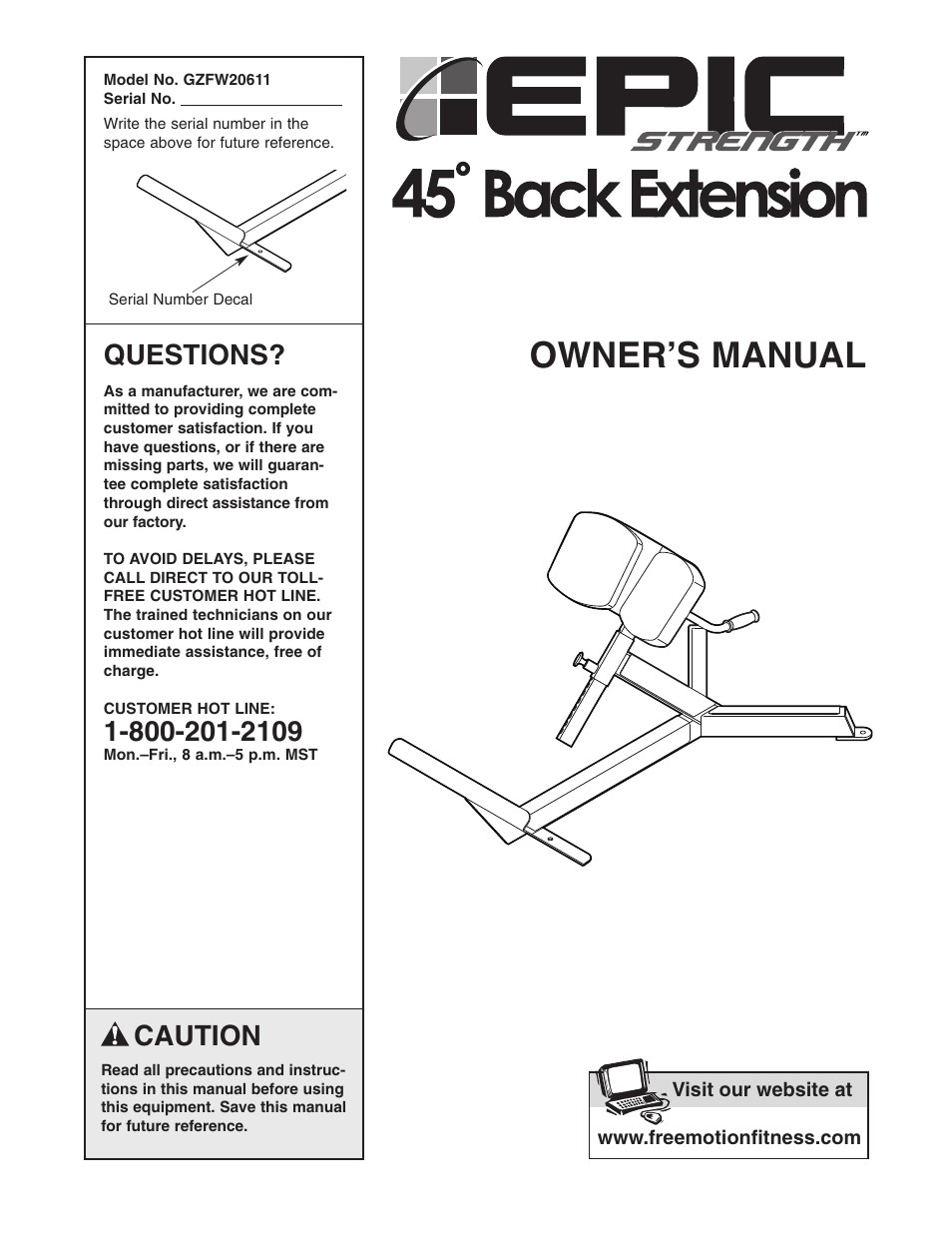 Model No. GZFW20611
Serial No.

Write the serial number in the space above for future reference.

Serial Number Decal

QUESTIONS?

As a manufacturer, we are committed to providing complete customer satisfaction. If you have questions, or if there are missing parts, we will guarantee complete satisfaction through direct assistance from our factory.

TO AVOID DELAYS, PLEASE CALL DIRECT TO OUR TOLL-FREE CUSTOMER HOT LINE. The trained technicians on our customer hot line will provide immediate assistance, free of charge.

CUSTOMER HOT LINE:
1-800-201-2109
Mon.–Fri., 8 a.m.–5 p.m. MST

CAUTION

Read all precautions and instructions in this manual before using this equipment. Save this manual for future reference.

EPIC STRENGTH™

45° Back Extension

OWNER'S MANUAL

Visit our website at
www.freemotionfitness.com