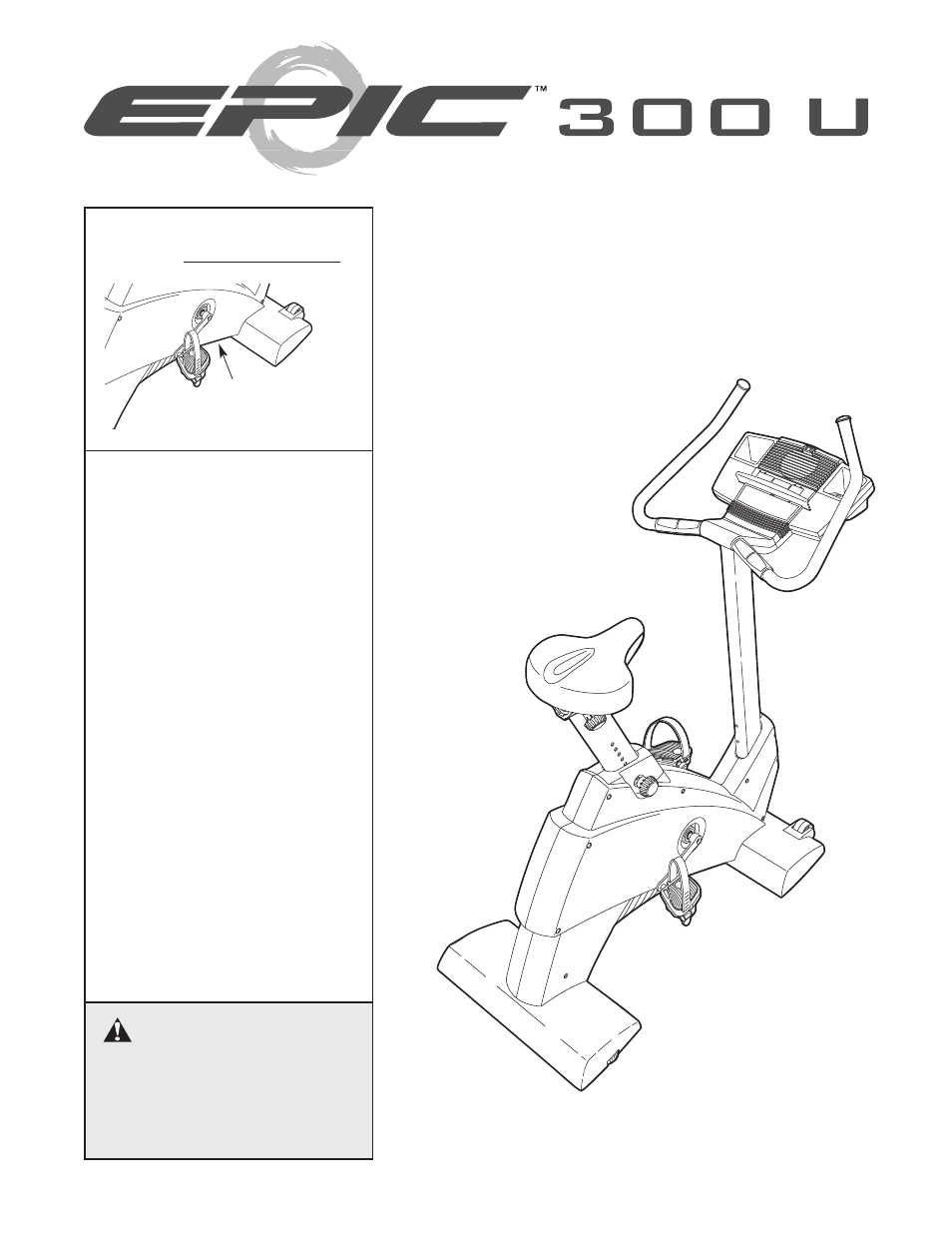 EPIC™ 300 U