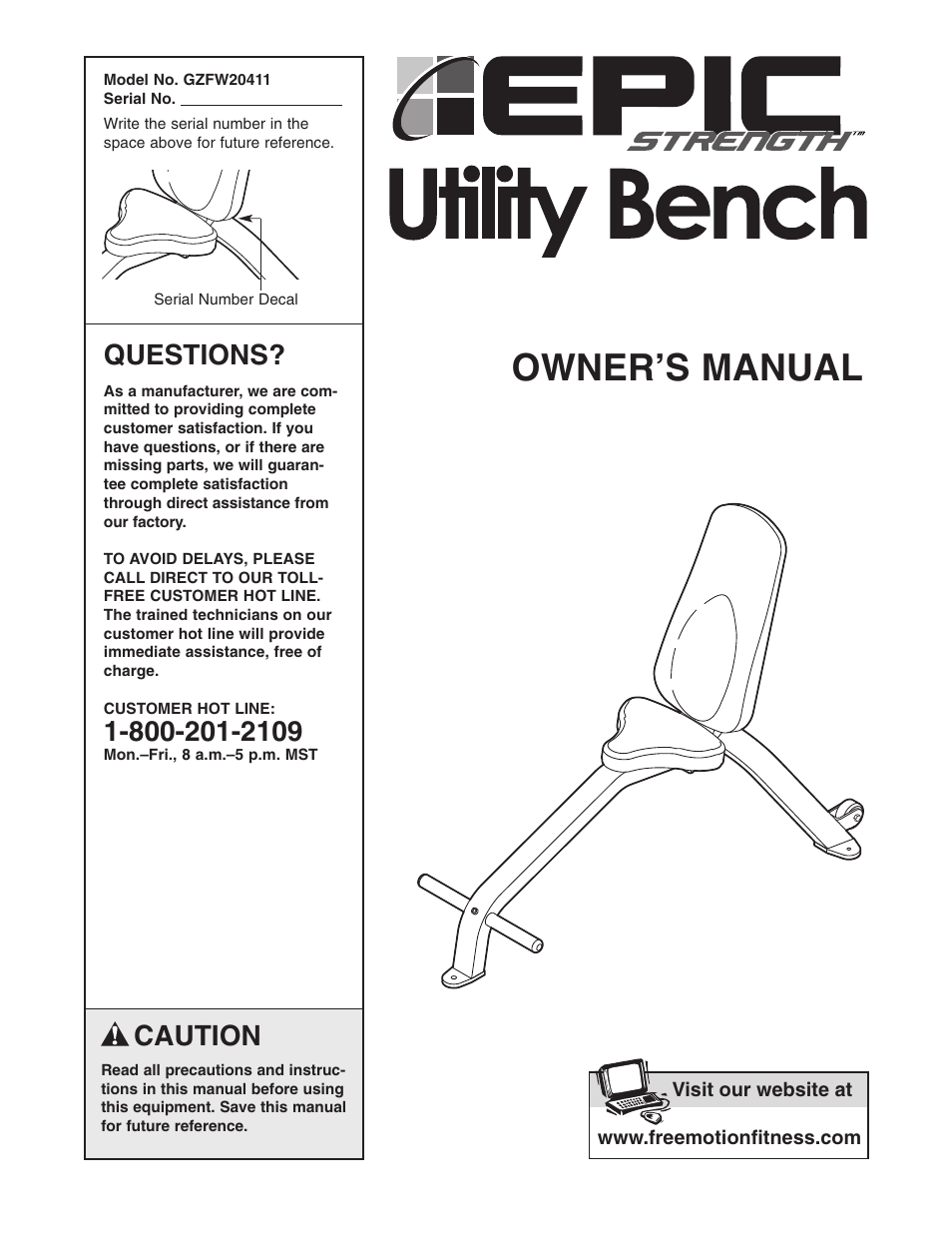 Model No. GZFW20411
Serial No.

Write the serial number in the space above for future reference.

Serial Number Decal

QUESTIONS?

As a manufacturer, we are committed to providing complete customer satisfaction. If you have questions, or if there are missing parts, we will guarantee complete satisfaction through direct assistance from our factory.

TO AVOID DELAYS, PLEASE CALL DIRECT TO OUR TOLL-FREE CUSTOMER HOT LINE. The trained technicians on our customer hot line will provide immediate assistance, free of charge.

CUSTOMER HOT LINE:
1-800-201-2109
Mon.–Fri., 8 a.m.–5 p.m. MST

CAUTION

Read all precautions and instructions in this manual before using this equipment. Save this manual for future reference.

EPIC STRENGTH™

Utility Bench

OWNER'S MANUAL

Visit our website at
www.freemotionfitness.com