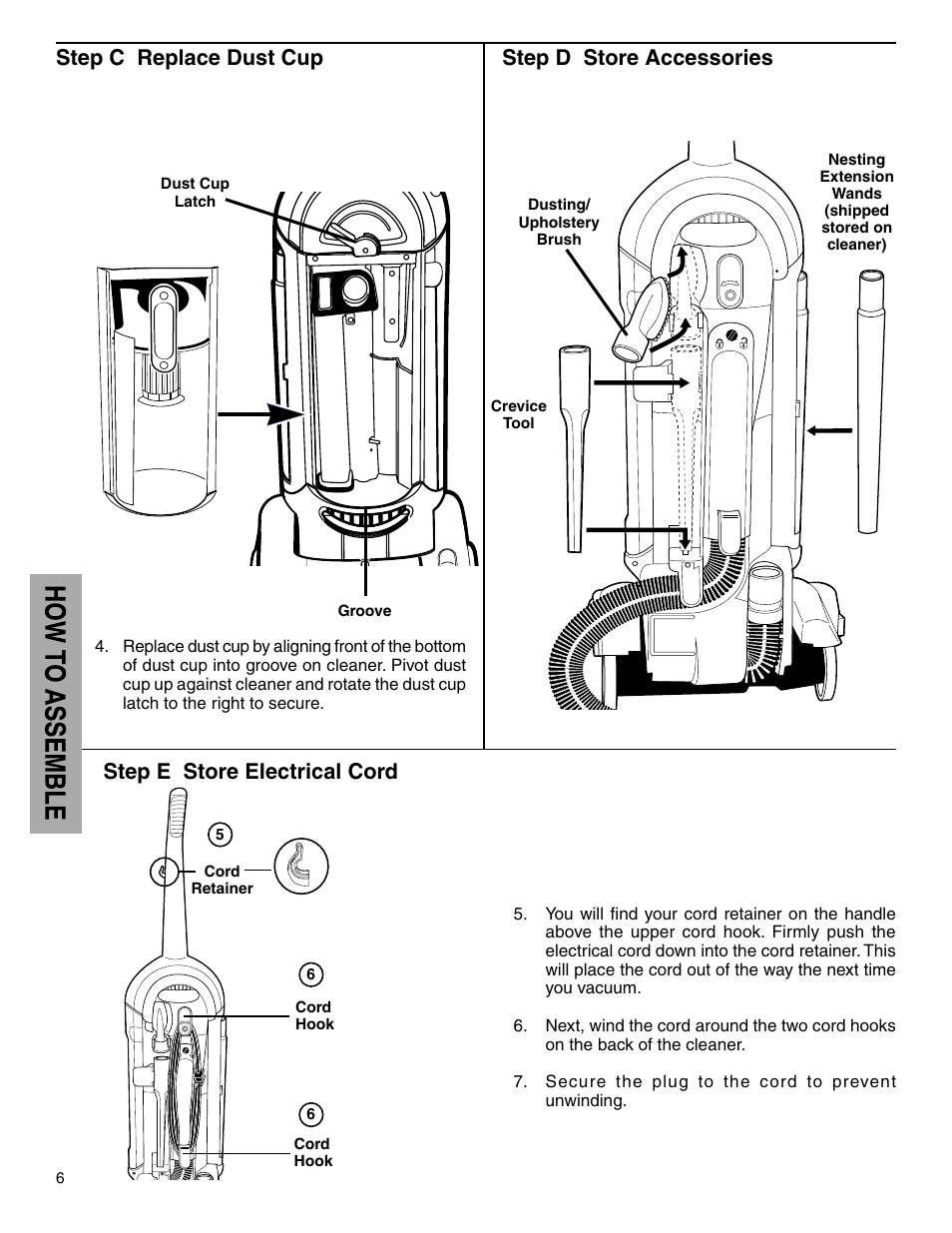 Step C Replace Dust Cup

Dust Cup Latch

Groove

4. Replace dust cup by aligning front of the bottom of dust cup into groove on cleaner. Pivot dust cup up against cleaner and rotate the dust cup latch to the right to secure.

Step D Store Accessories

Dusting/ Upholstery Brush

Nesting Extension Wands (shipped stored on cleaner)

Crevice Tool

HOW TO ASSEMBLE

Step E Store Electrical Cord

5

Cord Retainer

6

Cord Hook

6

Cord Hook

5. You will find your cord retainer on the handle above the upper cord hook. Firmly push the electrical cord down into the cord retainer. This will place the cord out of the way the next time you vacuum.

6. Next, wind the cord around the two cord hooks on the back of the cleaner.

7. Secure the plug to the cord to prevent unwinding.

6