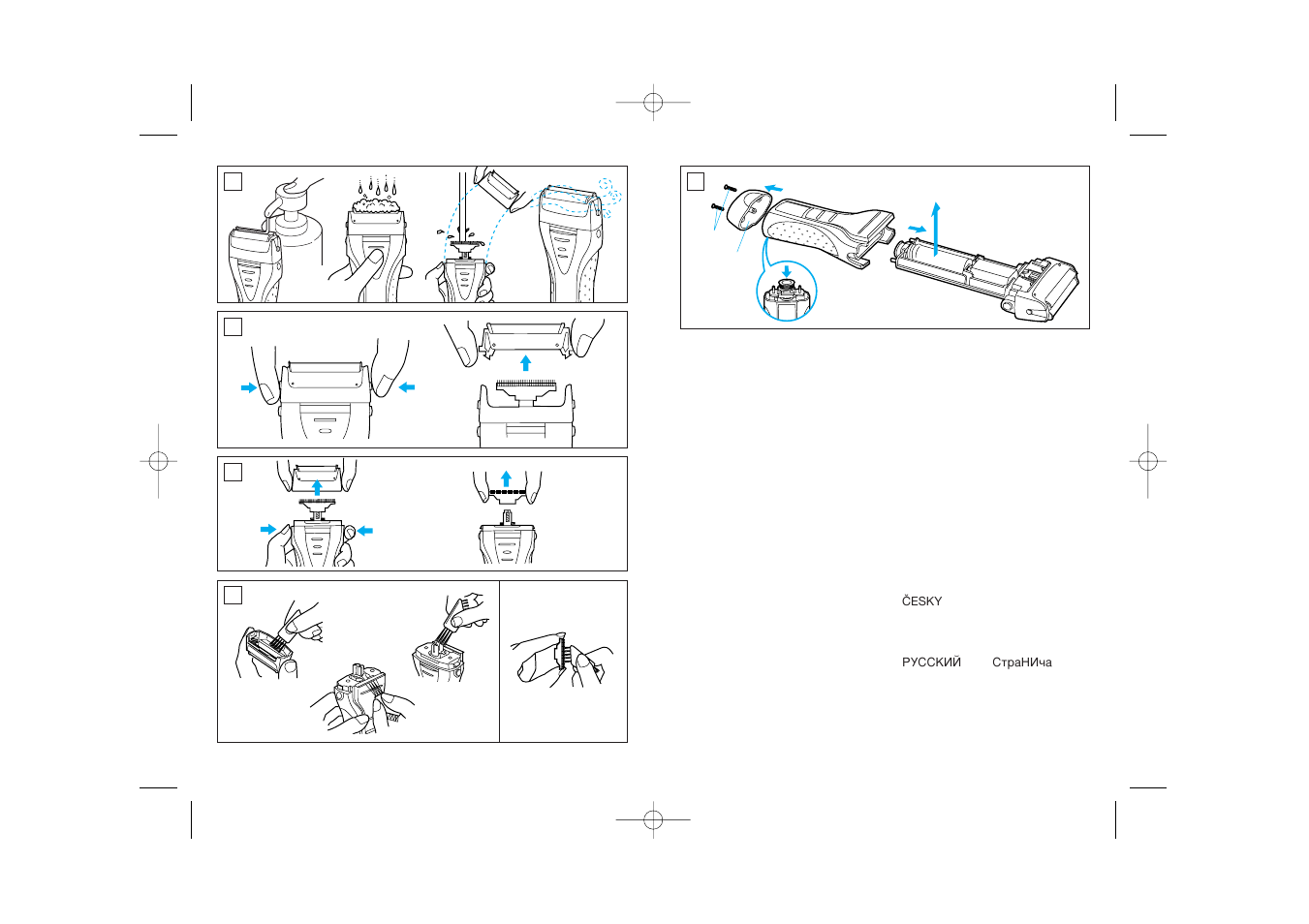 ČESKY

РУССКИЙ СтраНИча