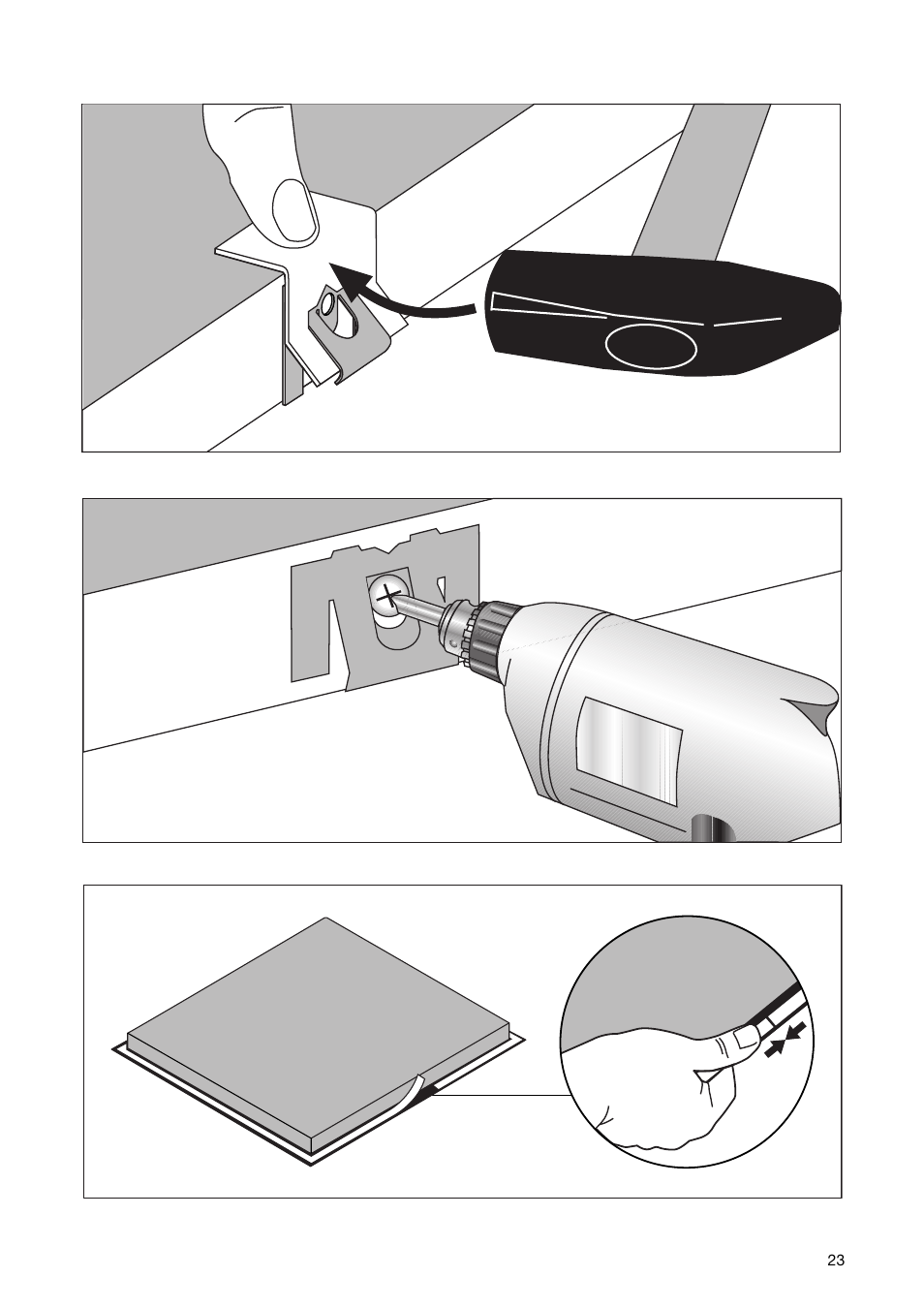 23