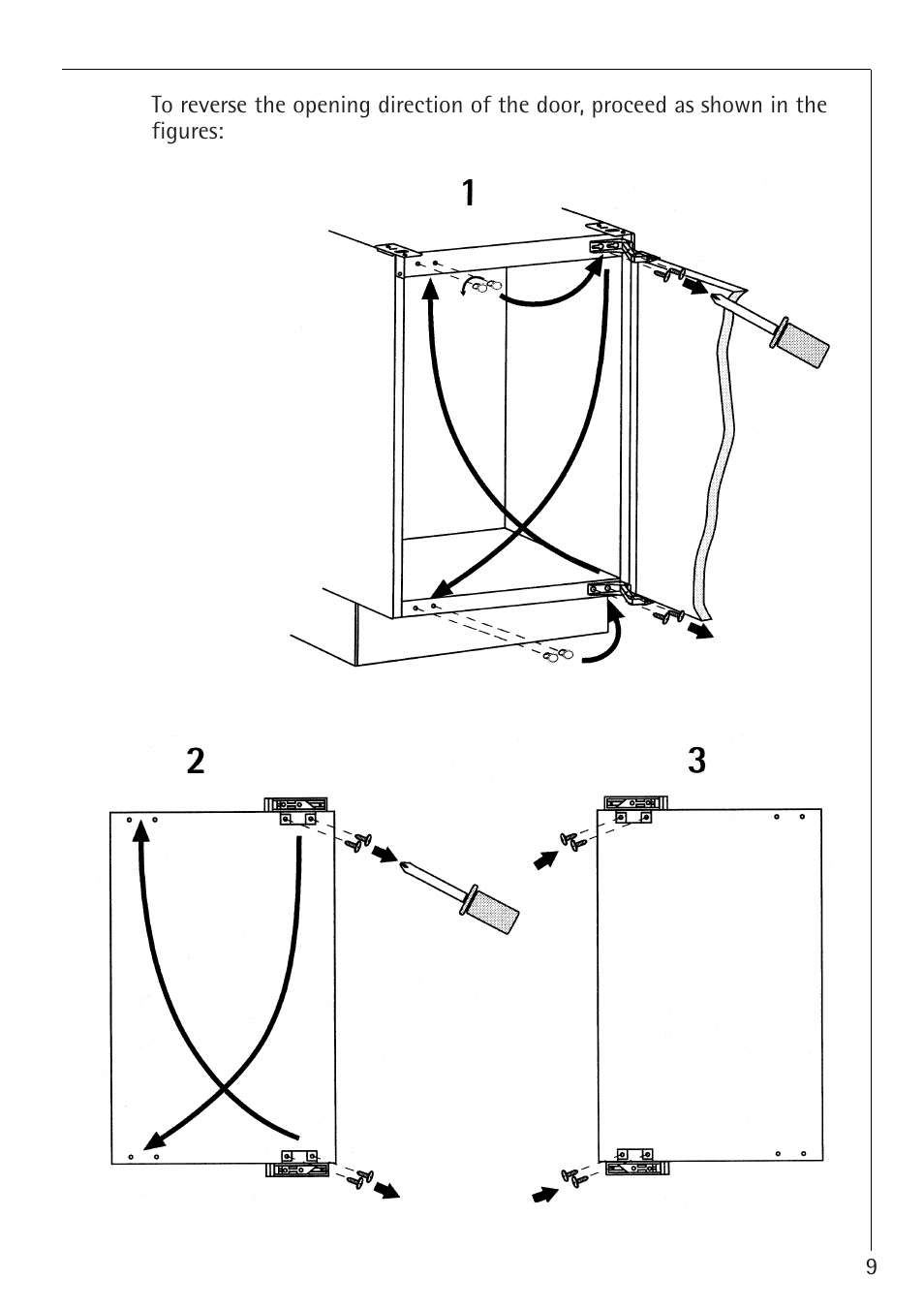 To reverse the opening direction of the door, proceed as shown in the figures:

1

2

3

9