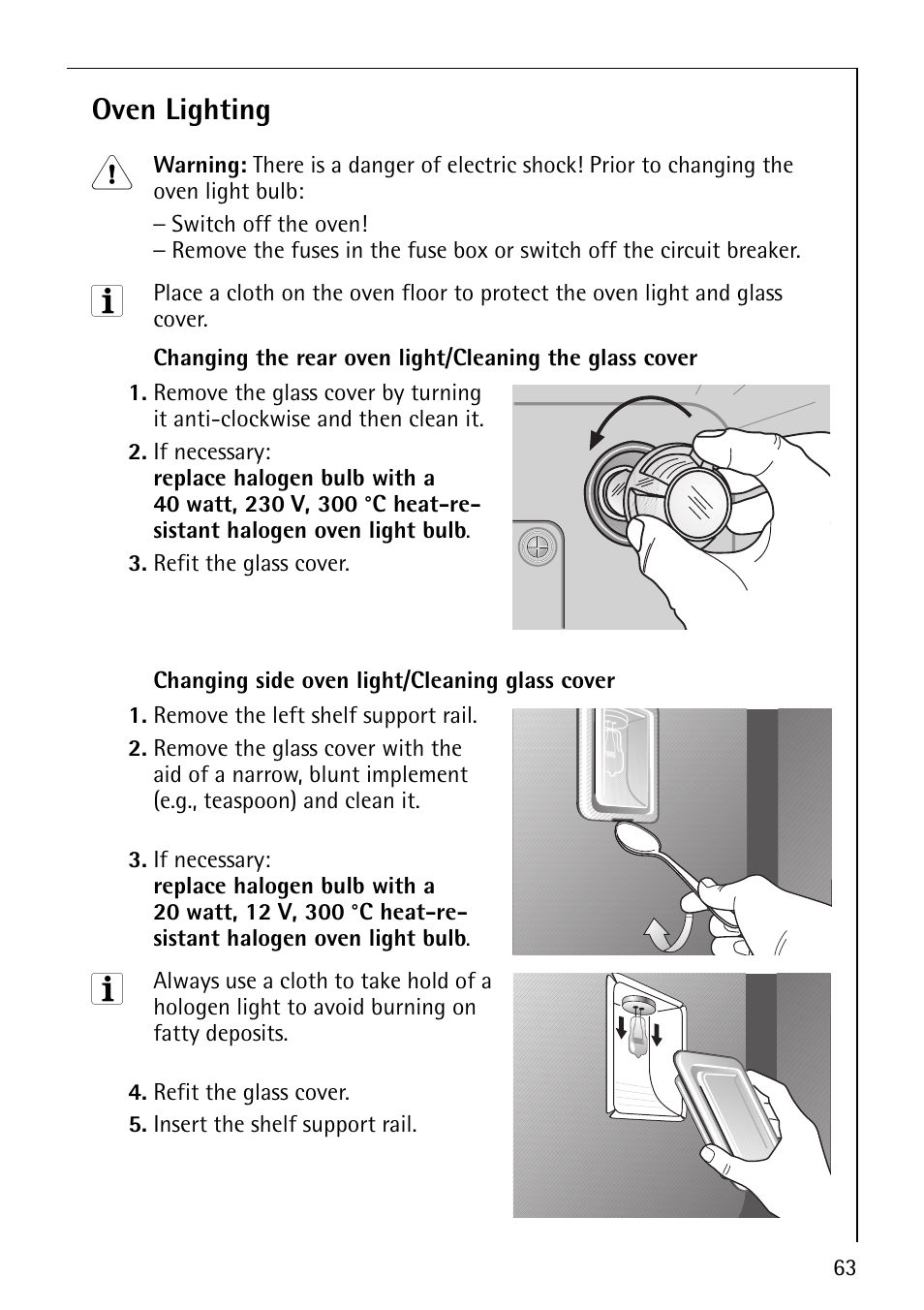 Oven Lighting

Warning: There is a danger of electric shock! Prior to changing the oven light bulb:

– Switch off the oven!
– Remove the fuses in the fuse box or switch off the circuit breaker.

Place a cloth on the oven floor to protect the oven light and glass cover.

Changing the rear oven light/Cleaning the glass cover

1. Remove the glass cover by turning it anti-clockwise and then clean it.

2. If necessary: replace halogen bulb with a 40 watt, 230 V, 300 °C heat-resistant halogen oven light bulb.

3. Refit the glass cover.

Changing side oven light/Cleaning glass cover

1. Remove the left shelf support rail.

2. Remove the glass cover with the aid of a narrow, blunt implement (e.g., teaspoon) and clean it.

3. If necessary: replace halogen bulb with a 20 watt, 12 V, 300 °C heat-resistant halogen oven light bulb.

Always use a cloth to take hold of a hologen light to avoid burning on fatty deposits.

4. Refit the glass cover.

5. Insert the shelf support rail.

63