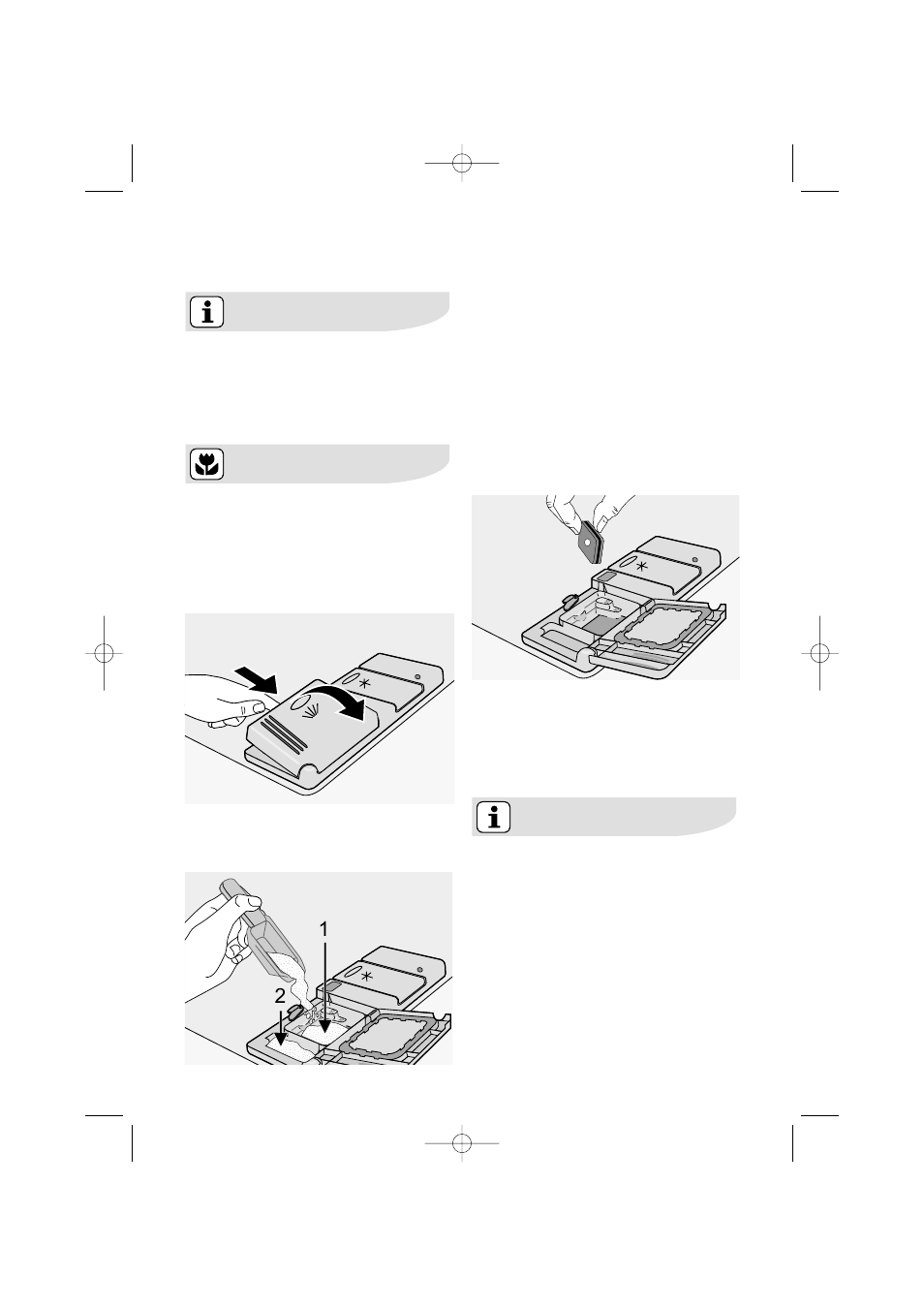 1

2