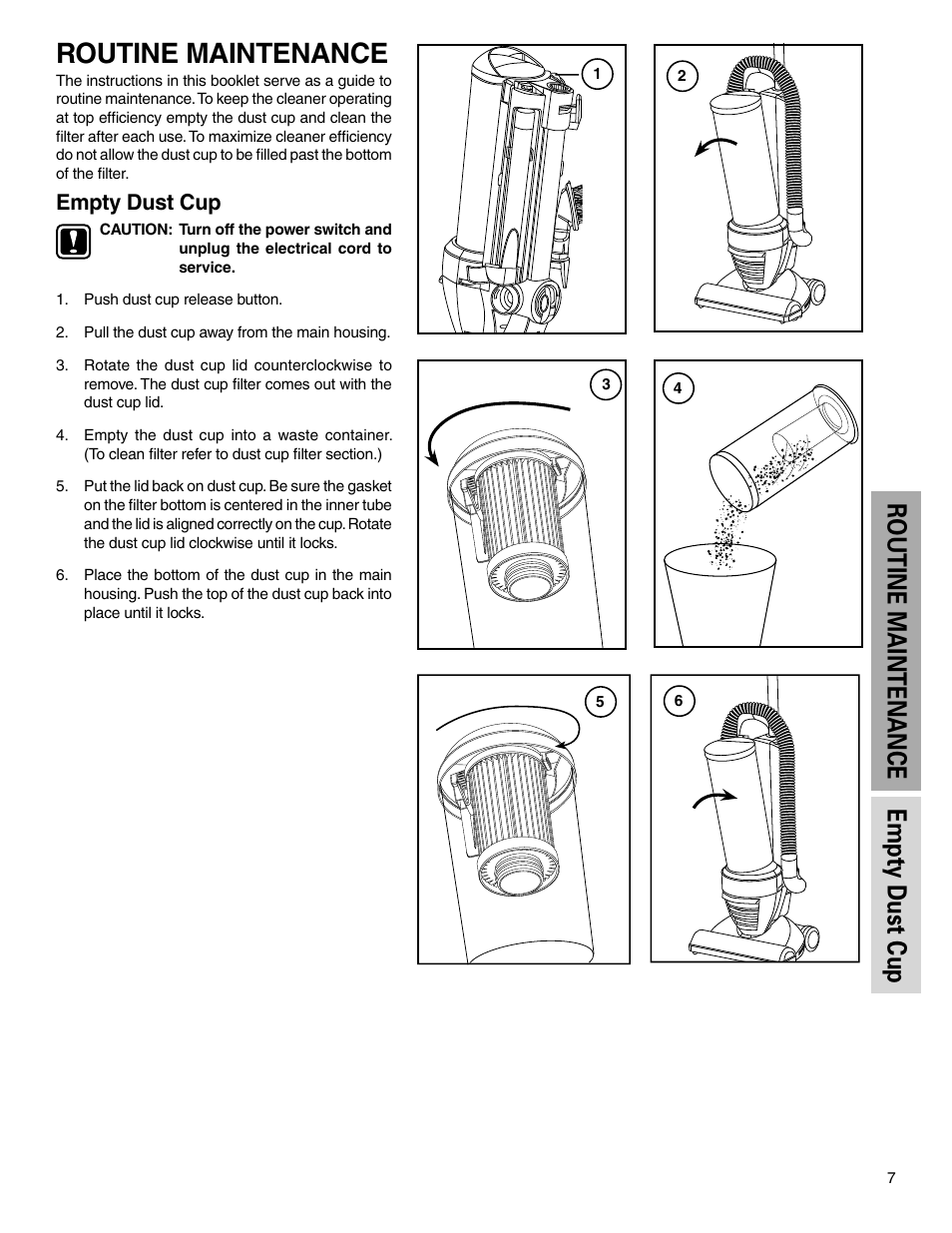 ROUTINE MAINTENANCE

The instructions in this booklet serve as a guide to routine maintenance. To keep the cleaner operating at top efficiency empty the dust cup and clean the filter after each use. To maximize cleaner efficiency do not allow the dust cup to be filled past the bottom of the filter.

Empty Dust Cup

CAUTION: Turn off the power switch and unplug the electrical cord to service.

1. Push dust cup release button.

2. Pull the dust cup away from the main housing.

3. Rotate the dust cup lid counterclockwise to remove. The dust cup filter comes out with the dust cup lid.

4. Empty the dust cup into a waste container. (To clean filter refer to dust cup filter section.)

5. Put the lid back on dust cup. Be sure the gasket on the filter bottom is centered in the inner tube and the lid is aligned correctly on the cup. Rotate the dust cup lid clockwise until it locks.

6. Place the bottom of the dust cup in the main housing. Push the top of the dust cup back into place until it locks.

1

2

3

4

5

6

ROUTINE MAINTENANCE

Empty Dust Cup

7