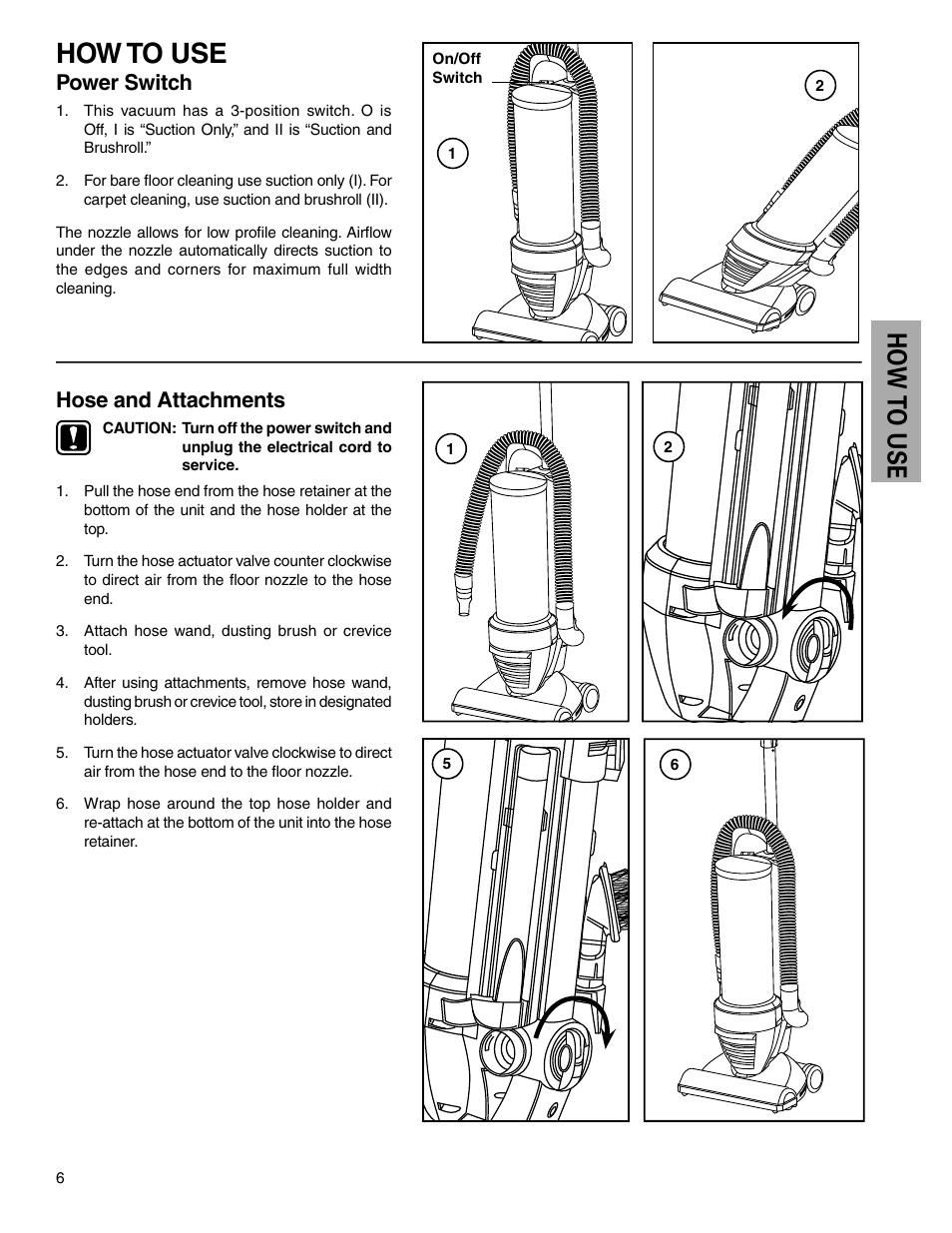 HOW TO USE

Power Switch

1. This vacuum has a 3-position switch. O is Off, I is “Suction Only,” and II is “Suction and Brushroll.”

2. For bare floor cleaning use suction only (I). For carpet cleaning, use suction and brushroll (II).

The nozzle allows for low profile cleaning. Airflow under the nozzle automatically directs suction to the edges and corners for maximum full width cleaning.

On/Off Switch

1

2

HOW TO USE

Hose and Attachments

CAUTION: Turn off the power switch and unplug the electrical cord to service.

1. Pull the hose end from the hose retainer at the bottom of the unit and the hose holder at the top.

2. Turn the hose actuator valve counter clockwise to direct air from the floor nozzle to the hose end.

3. Attach hose wand, dusting brush or crevice tool.

4. After using attachments, remove hose wand, dusting brush or crevice tool, store in designated holders.

5. Turn the hose actuator valve clockwise to direct air from the hose end to the floor nozzle.

6. Wrap hose around the top hose holder and re-attach at the bottom of the unit into the hose retainer.

1

2

5

6

6