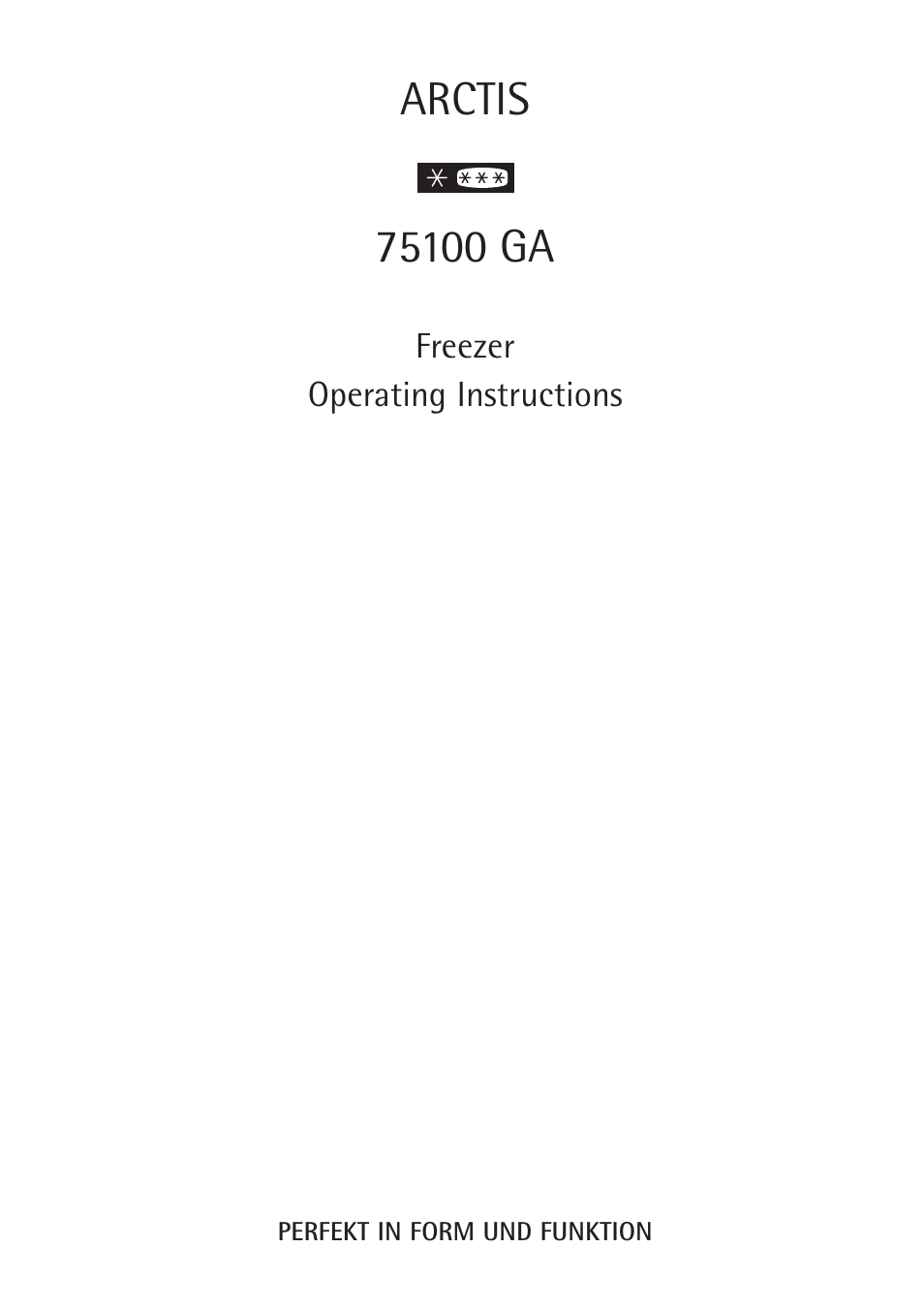 ARCTIS

75100 GA

Freezer
Operating Instructions

PERFEKT IN FORM UND FUNKTION