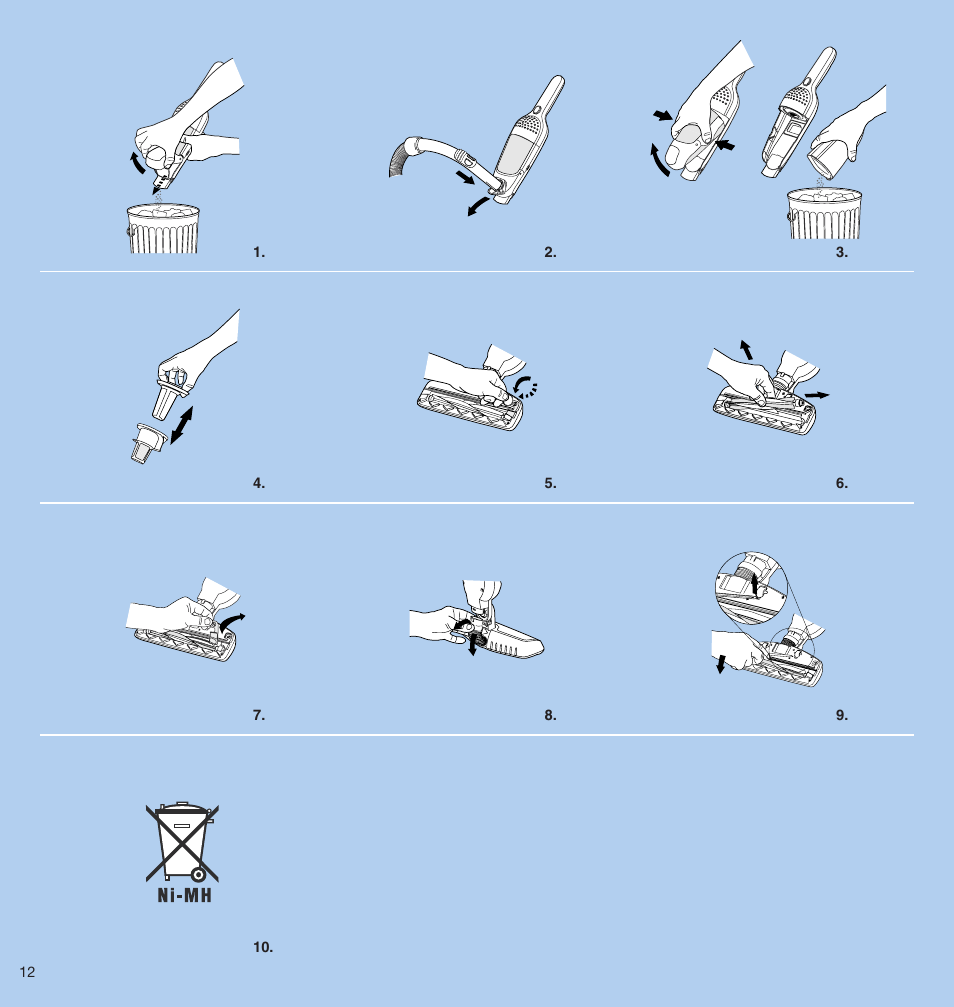 1.

2.

3.

4.

5.

6.

7.

8.

9.

Ni-MH

10.

12