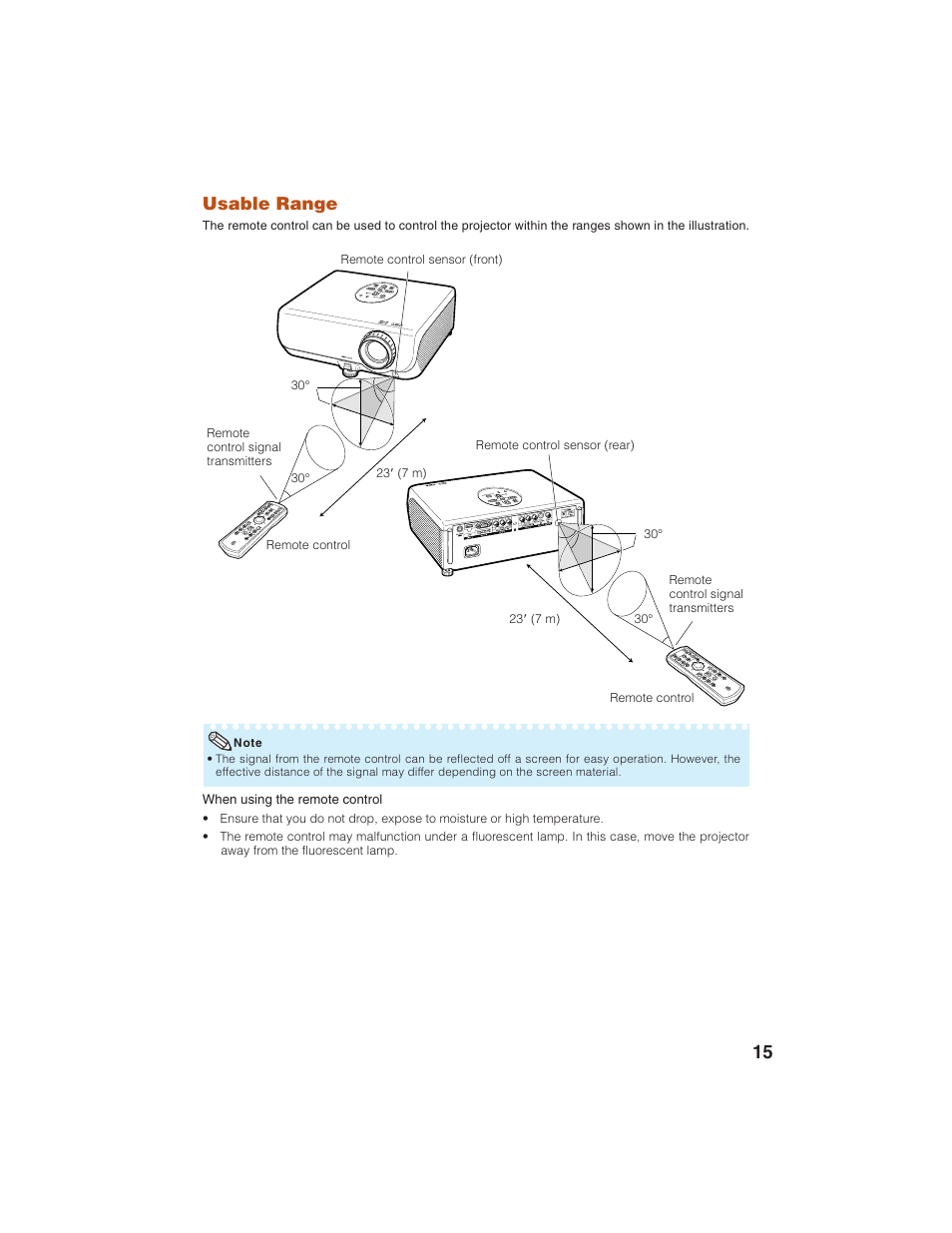 Usable Range

The remote control can be used to control the projector within the ranges shown in the illustration.

Remote control sensor (front)

30°

Remote control signal transmitters

30°

23′ (7 m)

Remote control

Remote control sensor (rear)

30°

Remote control signal transmitters

23′ (7 m)

30°

Remote control

Note

• The signal from the remote control can be reflected off a screen for easy operation. However, the effective distance of the signal may differ depending on the screen material.

When using the remote control

• Ensure that you do not drop, expose to moisture or high temperature.

• The remote control may malfunction under a fluorescent lamp. In this case, move the projector away from the fluorescent lamp.

15