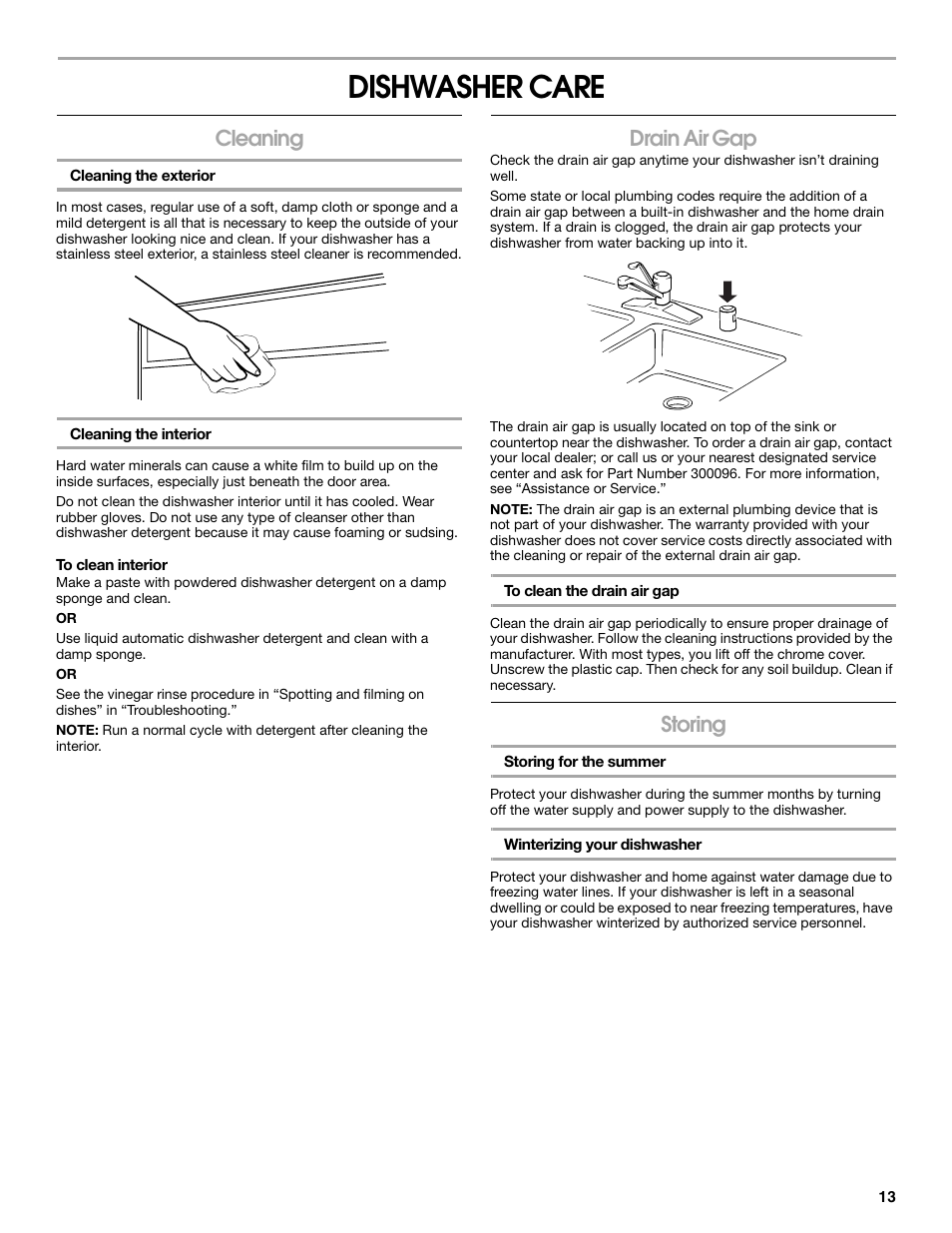 DISHWASHER CARE

Cleaning

Cleaning the exterior

In most cases, regular use of a soft, damp cloth or sponge and a mild detergent is all that is necessary to keep the outside of your dishwasher looking nice and clean. If your dishwasher has a stainless steel exterior, a stainless steel cleaner is recommended.

Cleaning the interior

Hard water minerals can cause a white film to build up on the inside surfaces, especially just beneath the door area.

Do not clean the dishwasher interior until it has cooled. Wear rubber gloves. Do not use any type of cleanser other than dishwasher detergent because it may cause foaming or sudsing.

To clean interior
Make a paste with powdered dishwasher detergent on a damp sponge and clean.

OR

Use liquid automatic dishwasher detergent and clean with a damp sponge.

OR

See the vinegar rinse procedure in “Spotting and filming on dishes” in “Troubleshooting.”

NOTE: Run a normal cycle with detergent after cleaning the interior.

Drain Air Gap

Check the drain air gap anytime your dishwasher isn’t draining well.

Some state or local plumbing codes require the addition of a drain air gap between a built-in dishwasher and the home drain system. If a drain is clogged, the drain air gap protects your dishwasher from water backing up into it.

The drain air gap is usually located on top of the sink or countertop near the dishwasher. To order a drain air gap, contact your local dealer; or call us or your nearest designated service center and ask for Part Number 300096. For more information, see “Assistance or Service.”

NOTE: The drain air gap is an external plumbing device that is not part of your dishwasher. The warranty provided with your dishwasher does not cover service costs directly associated with the cleaning or repair of the external drain air gap.

To clean the drain air gap

Clean the drain air gap periodically to ensure proper drainage of your dishwasher. Follow the cleaning instructions provided by the manufacturer. With most types, you lift off the chrome cover. Unscrew the plastic cap. Then check for any soil buildup. Clean if necessary.

Storing

Storing for the summer

Protect your dishwasher during the summer months by turning off the water supply and power supply to the dishwasher.

Winterizing your dishwasher

Protect your dishwasher and home against water damage due to freezing water lines. If your dishwasher is left in a seasonal dwelling or could be exposed to near freezing temperatures, have your dishwasher winterized by authorized service personnel.

13