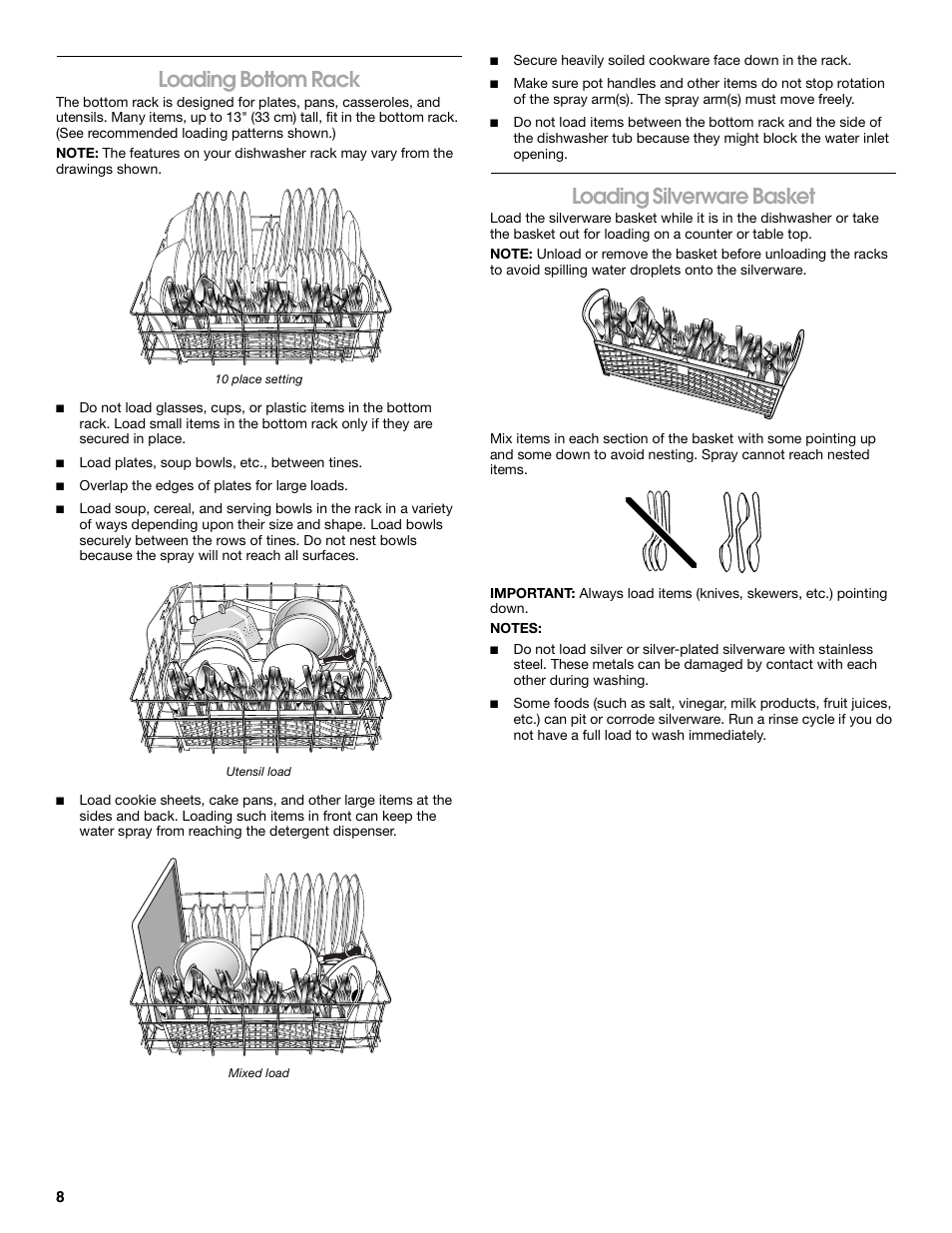 Loading Bottom Rack

The bottom rack is designed for plates, pans, casseroles, and utensils. Many items, up to 13" (33 cm) tall, fit in the bottom rack. (See recommended loading patterns shown.)

NOTE: The features on your dishwasher rack may vary from the drawings shown.

10 place setting

■ Do not load glasses, cups, or plastic items in the bottom rack. Load small items in the bottom rack only if they are secured in place.

■ Load plates, soup bowls, etc., between tines.

■ Overlap the edges of plates for large loads.

■ Load soup, cereal, and serving bowls in the rack in a variety of ways depending upon their size and shape. Load bowls securely between the rows of tines. Do not nest bowls because the spray will not reach all surfaces.

Utensil load

■ Load cookie sheets, cake pans, and other large items at the sides and back. Loading such items in front can keep the water spray from reaching the detergent dispenser.

Mixed load

■ Secure heavily soiled cookware face down in the rack.

■ Make sure pot handles and other items do not stop rotation of the spray arm(s). The spray arm(s) must move freely.

■ Do not load items between the bottom rack and the side of the dishwasher tub because they might block the water inlet opening.

Loading Silverware Basket

Load the silverware basket while it is in the dishwasher or take the basket out for loading on a counter or table top.

NOTE: Unload or remove the basket before unloading the racks to avoid spilling water droplets onto the silverware.

Mix items in each section of the basket with some pointing up and some down to avoid nesting. Spray cannot reach nested items.

IMPORTANT: Always load items (knives, skewers, etc.) pointing down.

NOTES:

■ Do not load silver or silver-plated silverware with stainless steel. These metals can be damaged by contact with each other during washing.

■ Some foods (such as salt, vinegar, milk products, fruit juices, etc.) can pit or corrode silverware. Run a rinse cycle if you do not have a full load to wash immediately.

8