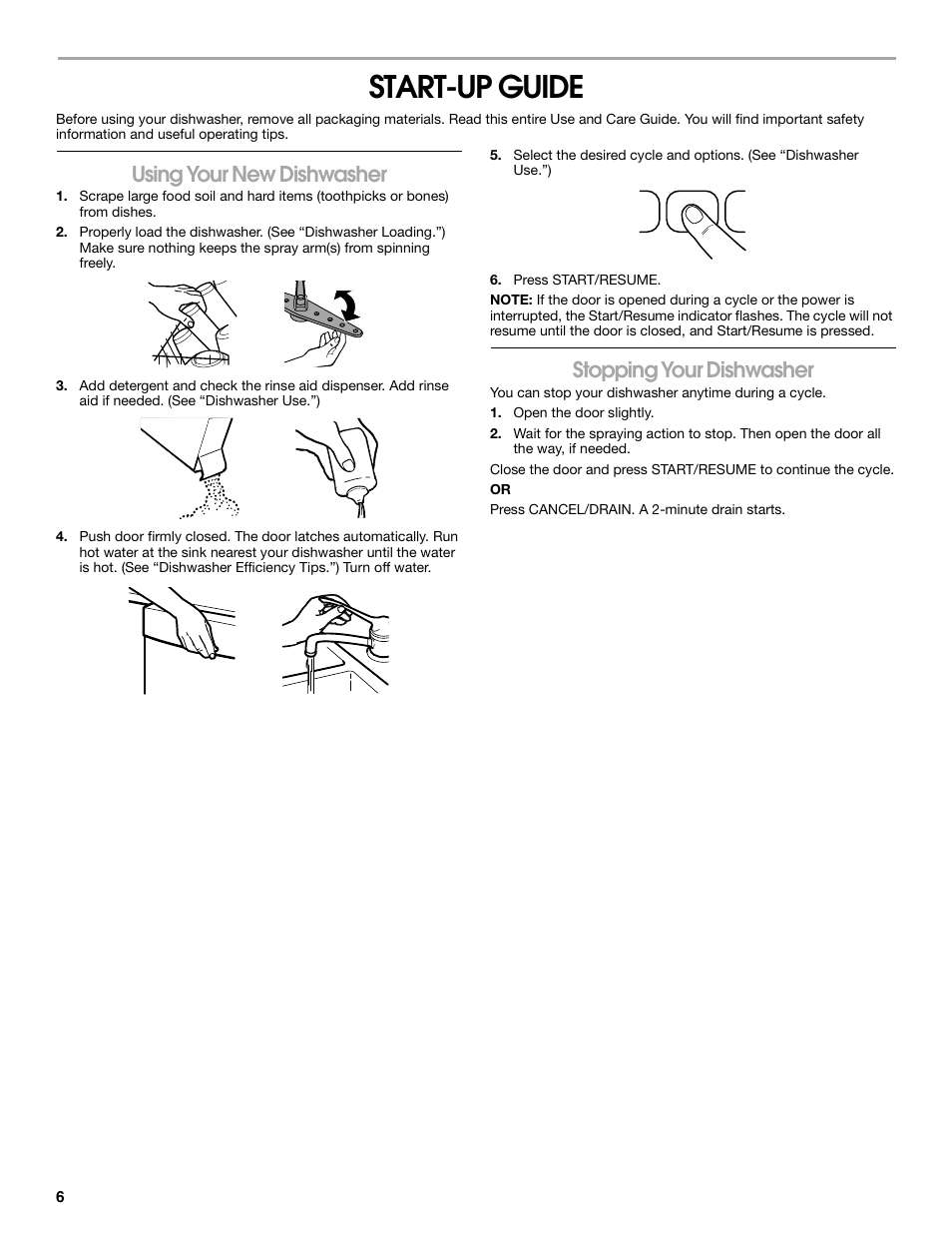 START-UP GUIDE

Before using your dishwasher, remove all packaging materials. Read this entire Use and Care Guide. You will find important safety information and useful operating tips.

Using Your New Dishwasher

1. Scrape large food soil and hard items (toothpicks or bones) from dishes.

2. Properly load the dishwasher. (See “Dishwasher Loading.”) Make sure nothing keeps the spray arm(s) from spinning freely.

3. Add detergent and check the rinse aid dispenser. Add rinse aid if needed. (See “Dishwasher Use.”)

4. Push door firmly closed. The door latches automatically. Run hot water at the sink nearest your dishwasher until the water is hot. (See “Dishwasher Efficiency Tips.”) Turn off water.

5. Select the desired cycle and options. (See “Dishwasher Use.”)

6. Press START/RESUME.

NOTE: If the door is opened during a cycle or the power is interrupted, the Start/Resume indicator flashes. The cycle will not resume until the door is closed, and Start/Resume is pressed.

Stopping Your Dishwasher

You can stop your dishwasher anytime during a cycle.

1. Open the door slightly.

2. Wait for the spraying action to stop. Then open the door all the way, if needed.

Close the door and press START/RESUME to continue the cycle.

OR

Press CANCEL/DRAIN. A 2-minute drain starts.

6