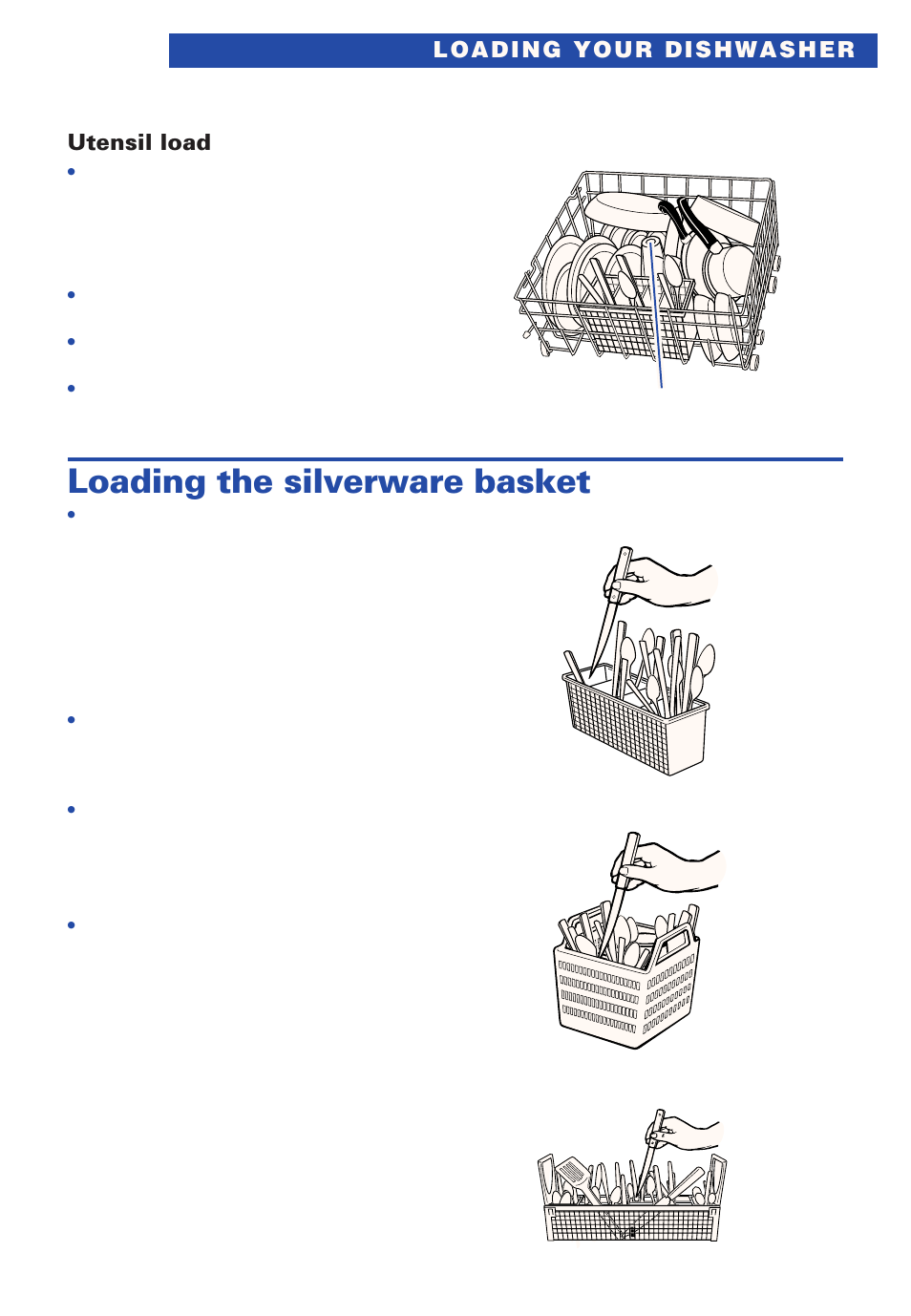 LOADING YOUR DISHWASHER

Utensil load

•

•

•

•

Loading the silverware basket

•

•

•

•