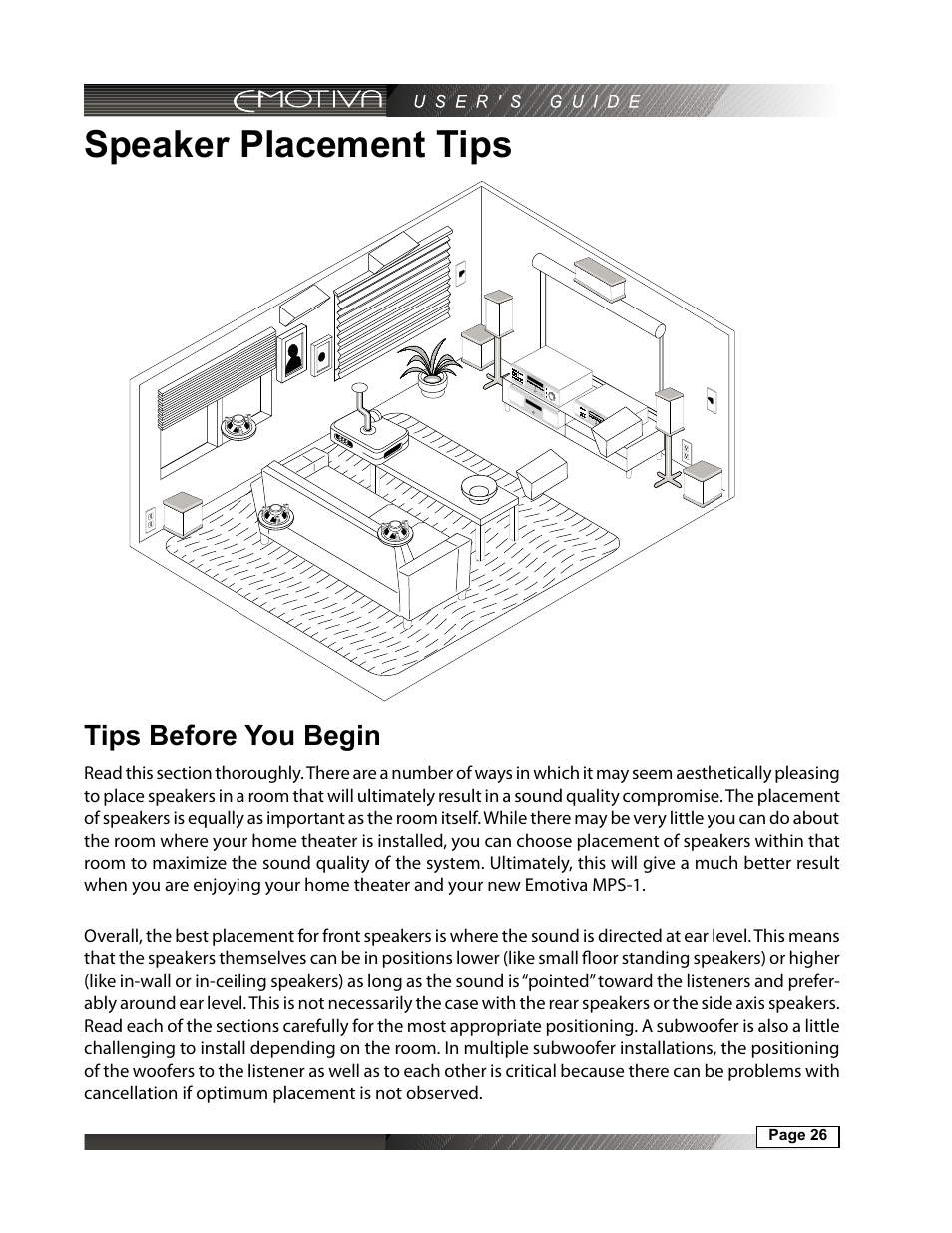 EMOTIVA USER'S GUIDE

Speaker Placement Tips

Tips Before You Begin

Read this section thoroughly. There are a number of ways in which it may seem aesthetically pleasing to place speakers in a room that will ultimately result in a sound quality compromise. The placement of speakers is equally as important as the room itself. While there may be very little you can do about the room where your home theater is installed, you can choose placement of speakers within that room to maximize the sound quality of the system. Ultimately, this will give a much better result when you are enjoying your home theater and your new Emotiva MPS-1.

Overall, the best placement for front speakers is where the sound is directed at ear level. This means that the speakers themselves can be in positions lower (like small floor standing speakers) or higher (like in-wall or in-ceiling speakers) as long as the sound is "pointed" toward the listeners and preferably around ear level. This is not necessarily the case with the rear speakers or the side axis speakers. Read each of the sections carefully for the most appropriate positioning. A subwoofer is also a little challenging to install depending on the room. In multiple subwoofer installations, the positioning of the woofers to the listener as well as to each other is critical because there can be problems with cancellation if optimum placement is not observed.

Page 26