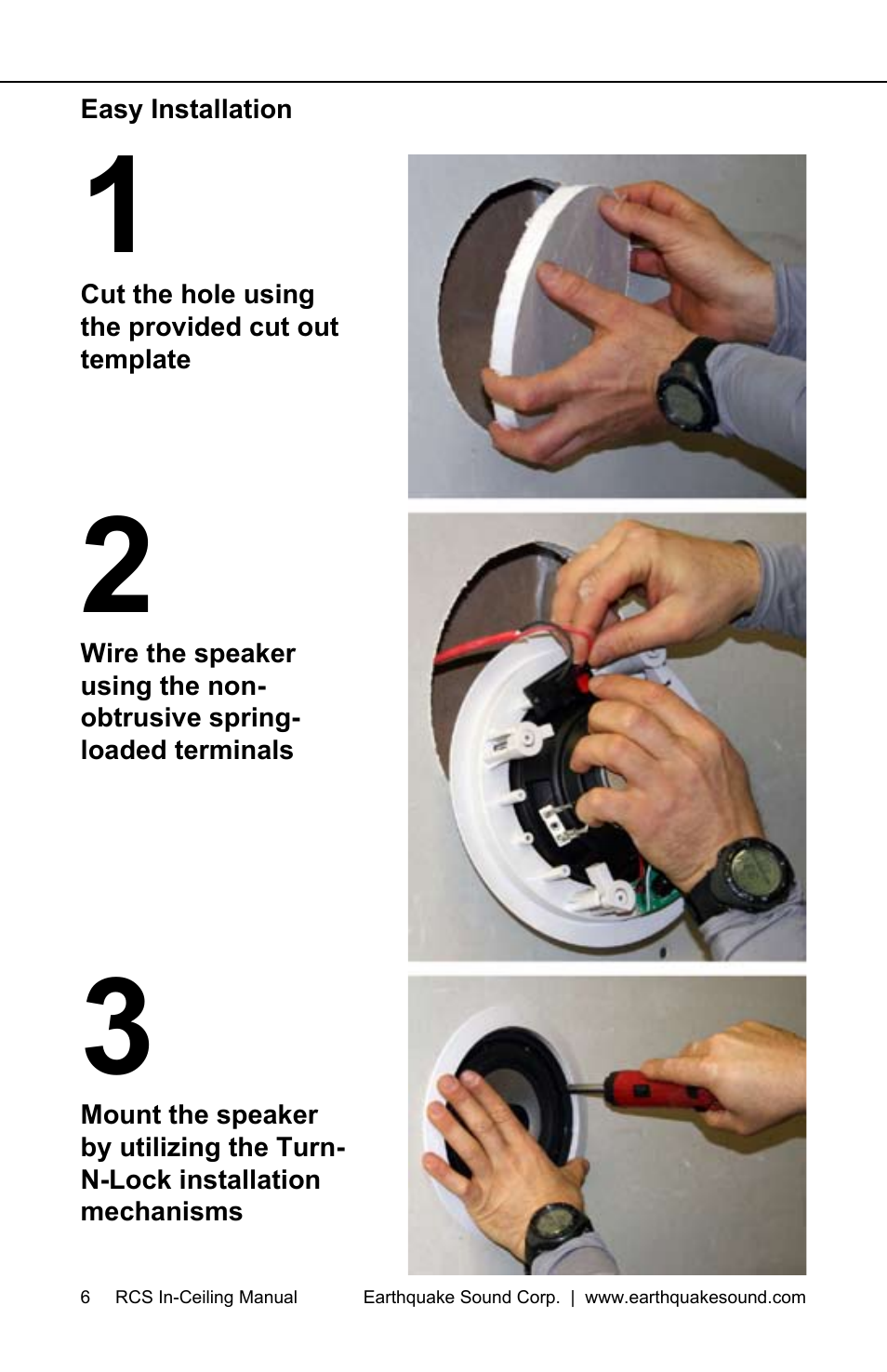 Easy Installation

1

Cut the hole using the provided cut out template

2

Wire the speaker using the non-obtrusive spring-loaded terminals

3

Mount the speaker by utilizing the Turn-N-Lock installation mechanisms

6 RCS In-Ceiling Manual Earthquake Sound Corp. | www.earthquakesound.com