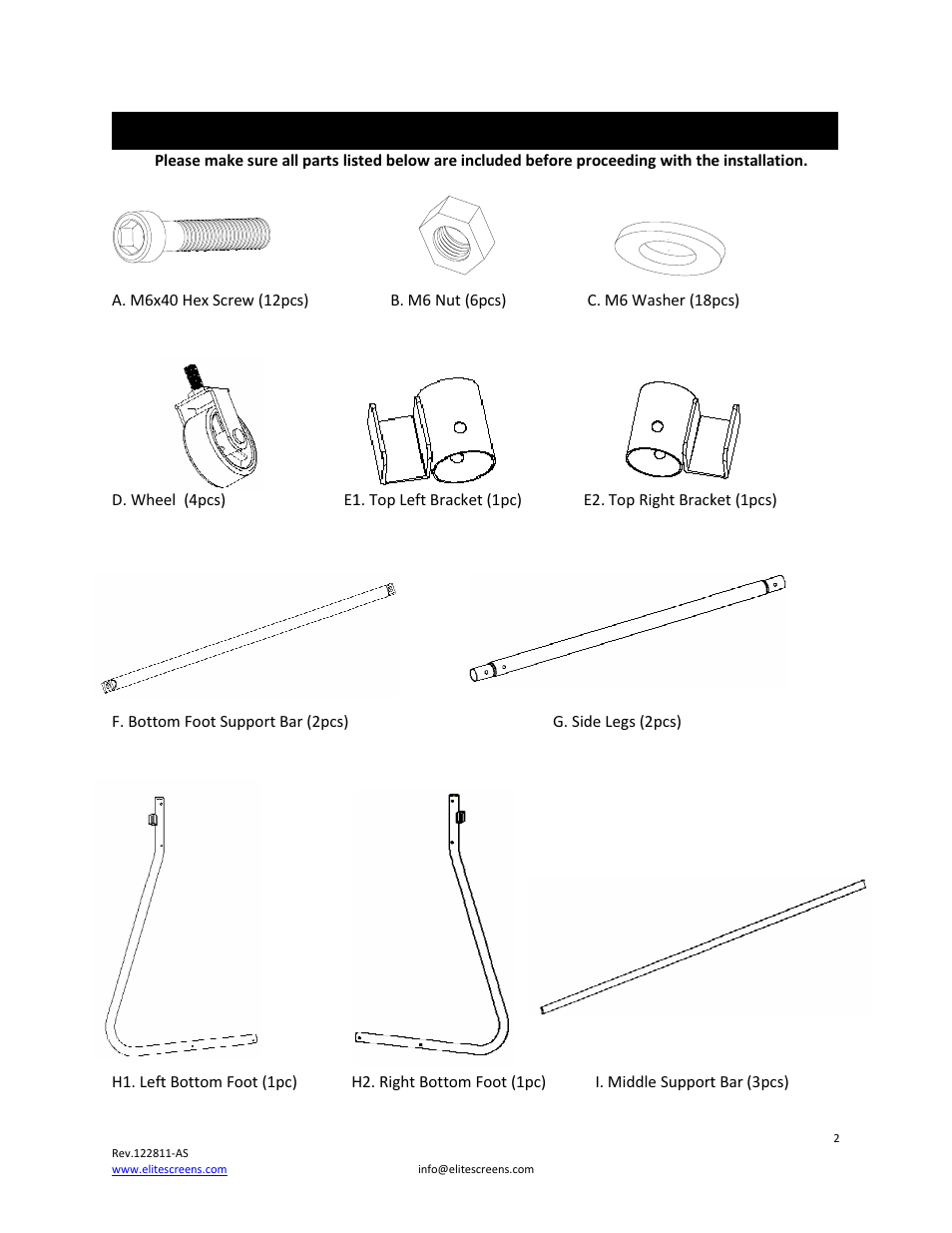 Please make sure all parts listed below are included before proceeding with the installation.

A. M6x40 Hex Screw (12pcs)

B. M6 Nut (6pcs)

C. M6 Washer (18pcs)

D. Wheel (4pcs)

E1. Top Left Bracket (1pc)

E2. Top Right Bracket (1pcs)

F. Bottom Foot Support Bar (2pcs)

G. Side Legs (2pcs)

H1. Left Bottom Foot (1pc)

H2. Right Bottom Foot (1pc)

I. Middle Support Bar (3pcs)

2

Rev.122811-AS
www.elitescreens.com

info@elitescreens.com