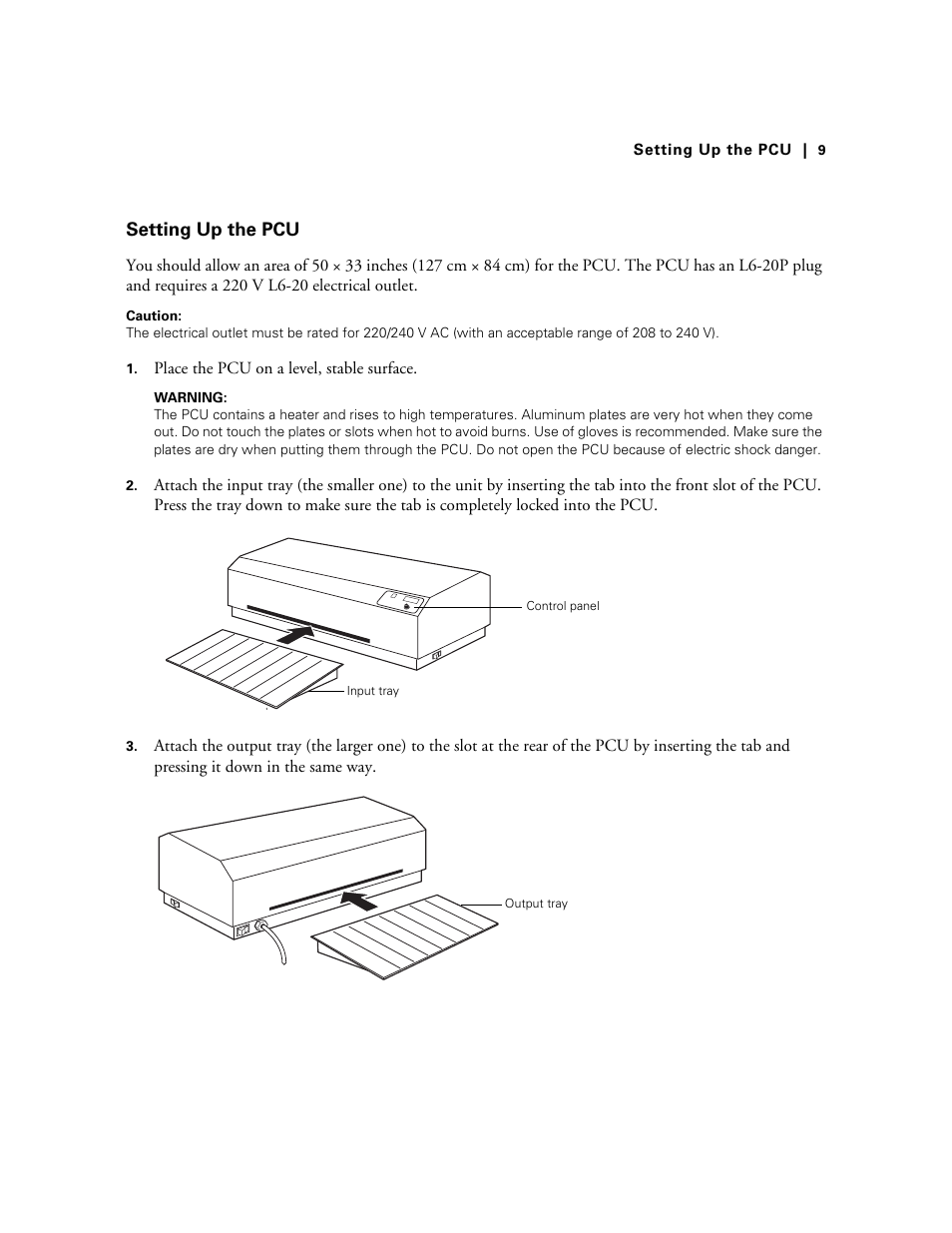 Setting Up the PCU | 9

Setting Up the PCU

You should allow an area of 50 × 33 inches (127 cm × 84 cm) for the PCU. The PCU has an L6-20P plug and requires a 220 V L6-20 electrical outlet.

Caution:
The electrical outlet must be rated for 220/240 V AC (with an acceptable range of 208 to 240 V).

1. Place the PCU on a level, stable surface.

WARNING:
The PCU contains a heater and rises to high temperatures. Aluminum plates are very hot when they come out. Do not touch the plates or slots when hot to avoid burns. Use of gloves is recommended. Make sure the plates are dry when putting them through the PCU. Do not open the PCU because of electric shock danger.

2. Attach the input tray (the smaller one) to the unit by inserting the tab into the front slot of the PCU. Press the tray down to make sure the tab is completely locked into the PCU.

Control panel

Input tray

3. Attach the output tray (the larger one) to the slot at the rear of the PCU by inserting the tab and pressing it down in the same way.

Output tray