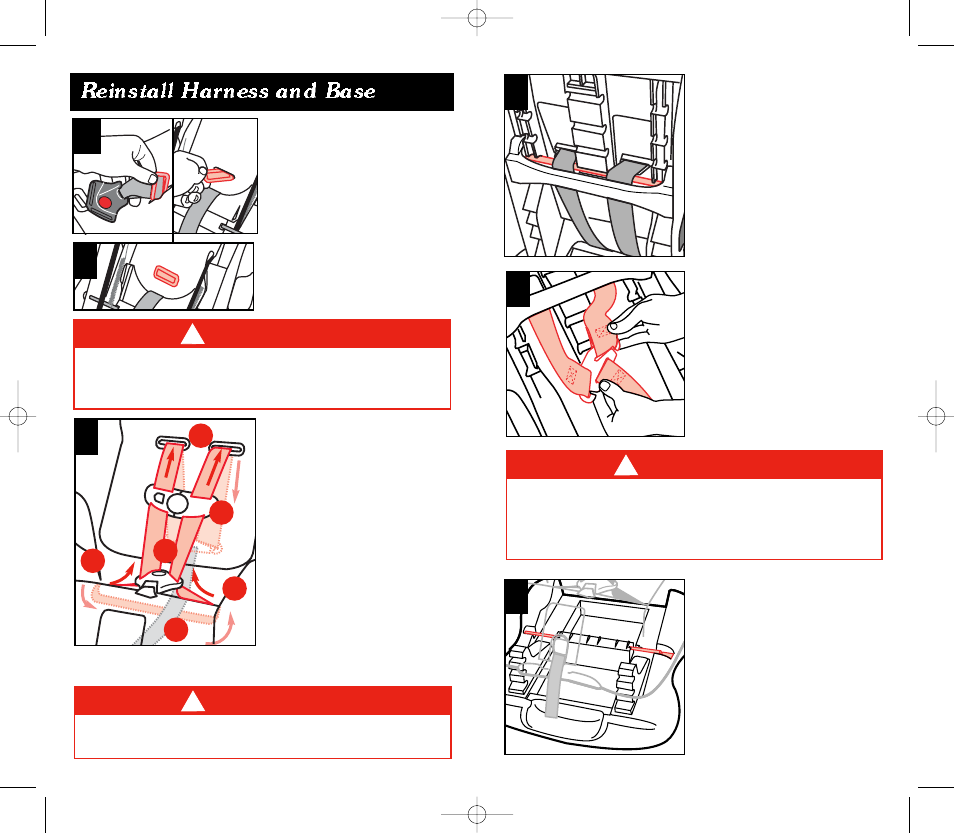 Reinstall Harness and Base