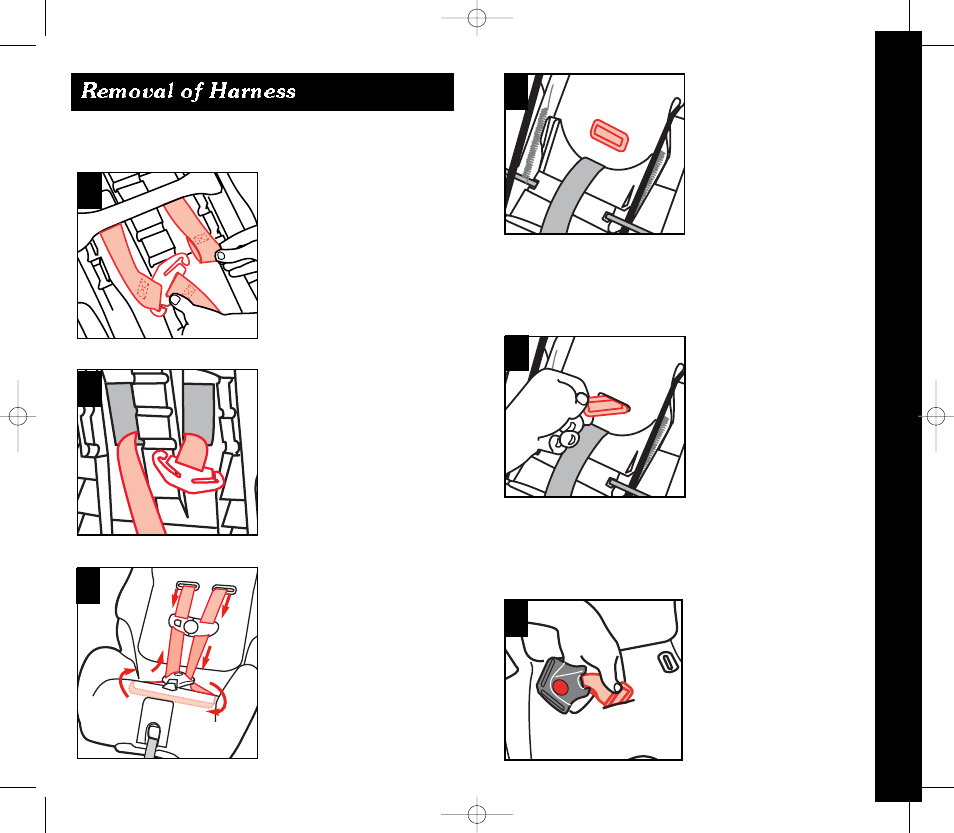 Removal of Harness