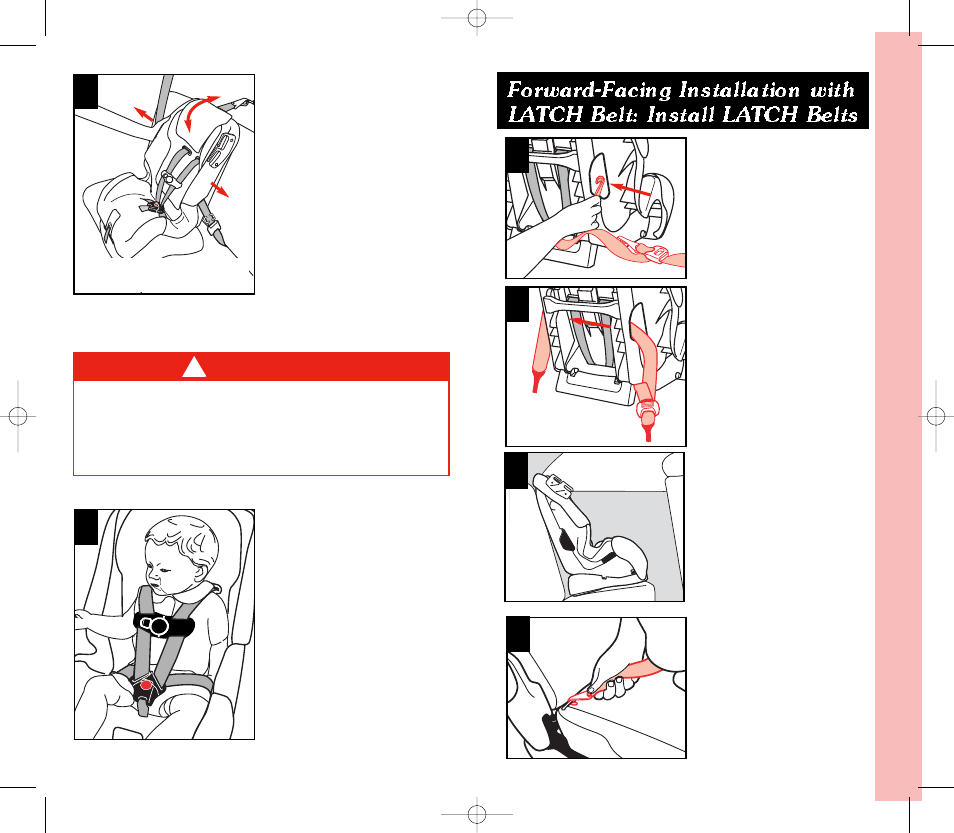 Forward-Facing Installation with LATCH Belt: Install LATCH Belts