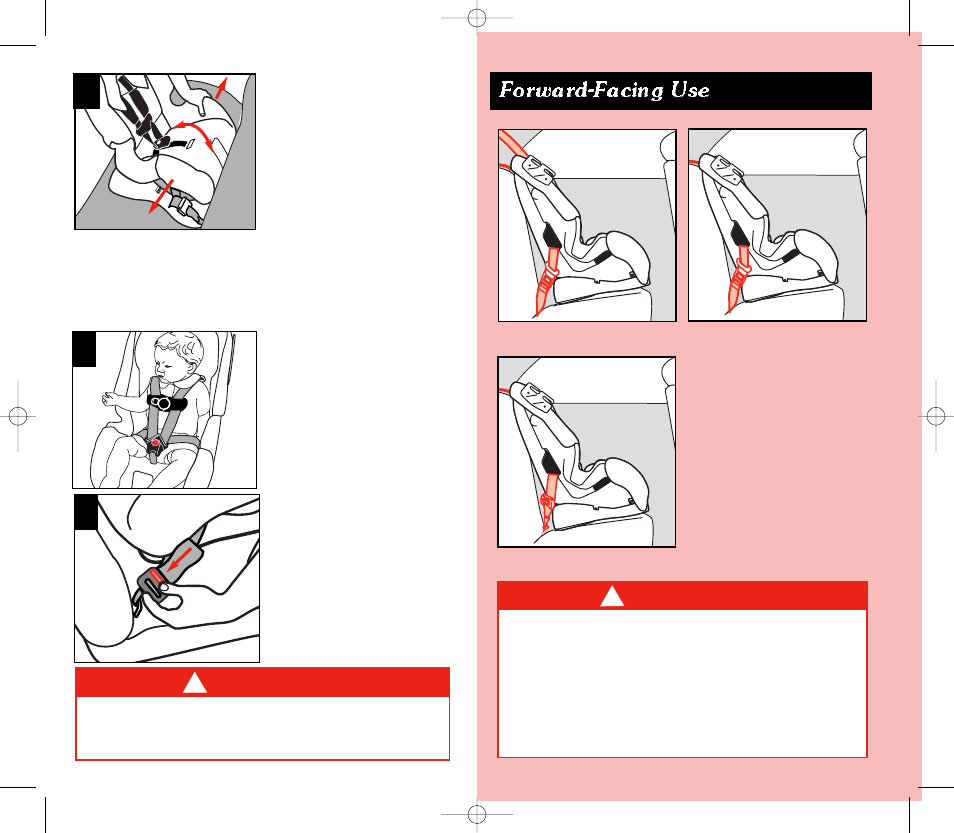 Forward-Facing Use