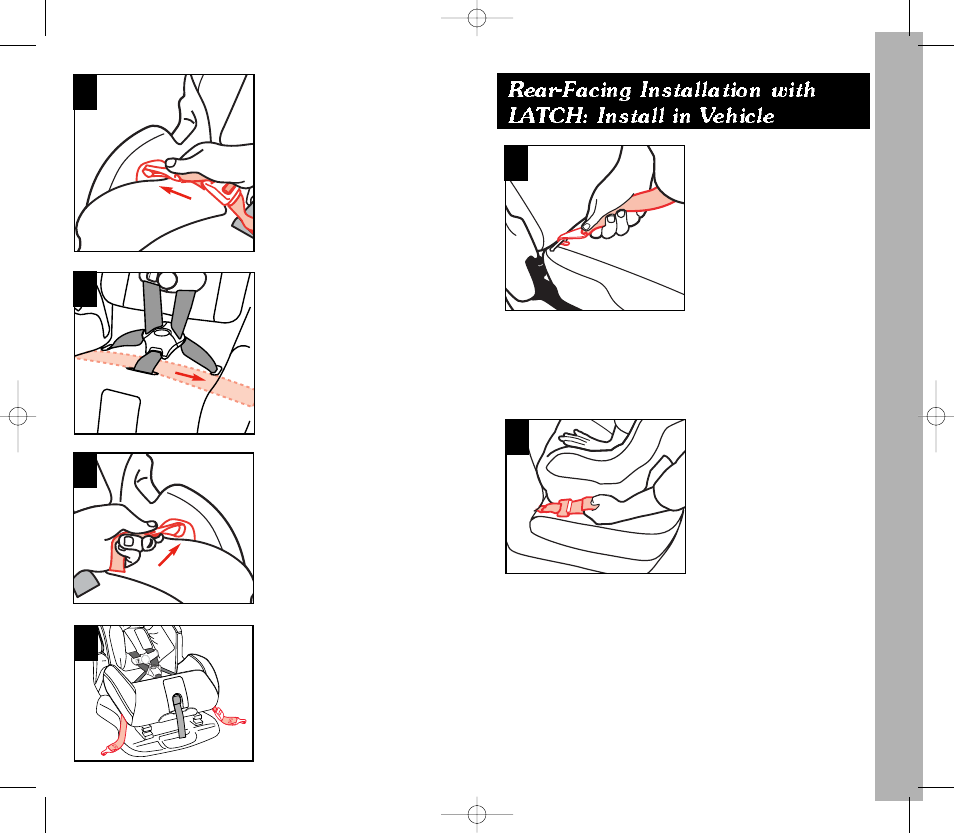 Rear-Facing Installation with LATCH: Install in Vehicle