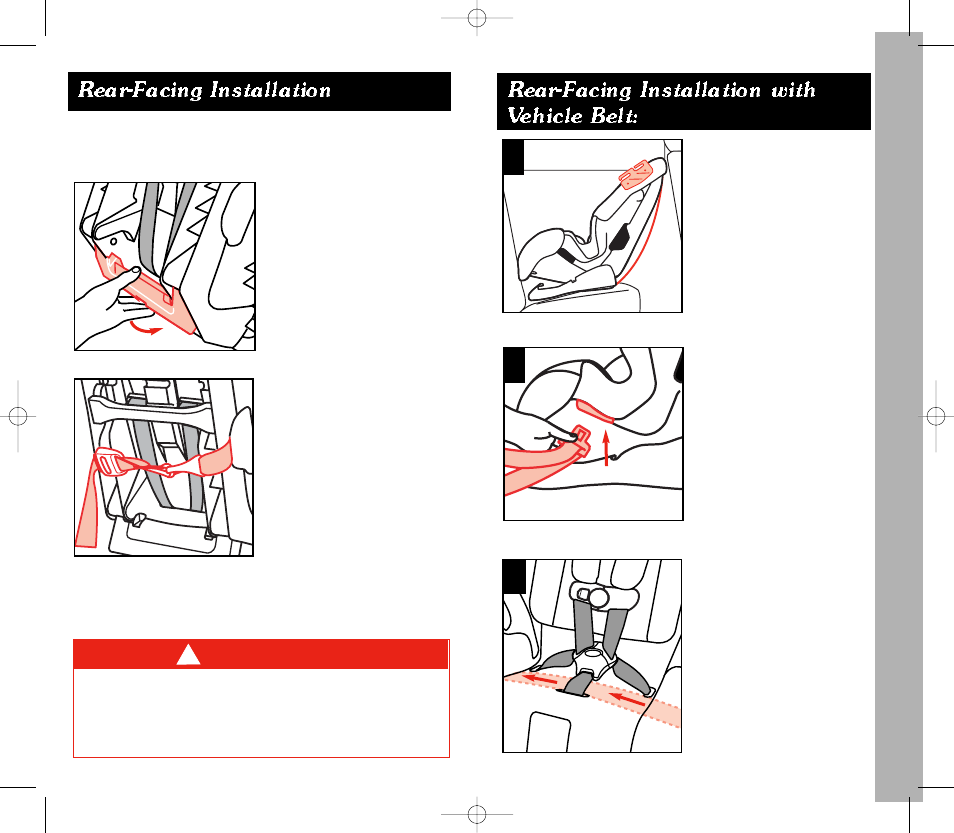 Rear-Facing Installation

Rear-Facing Installation with Vehicle Belt: