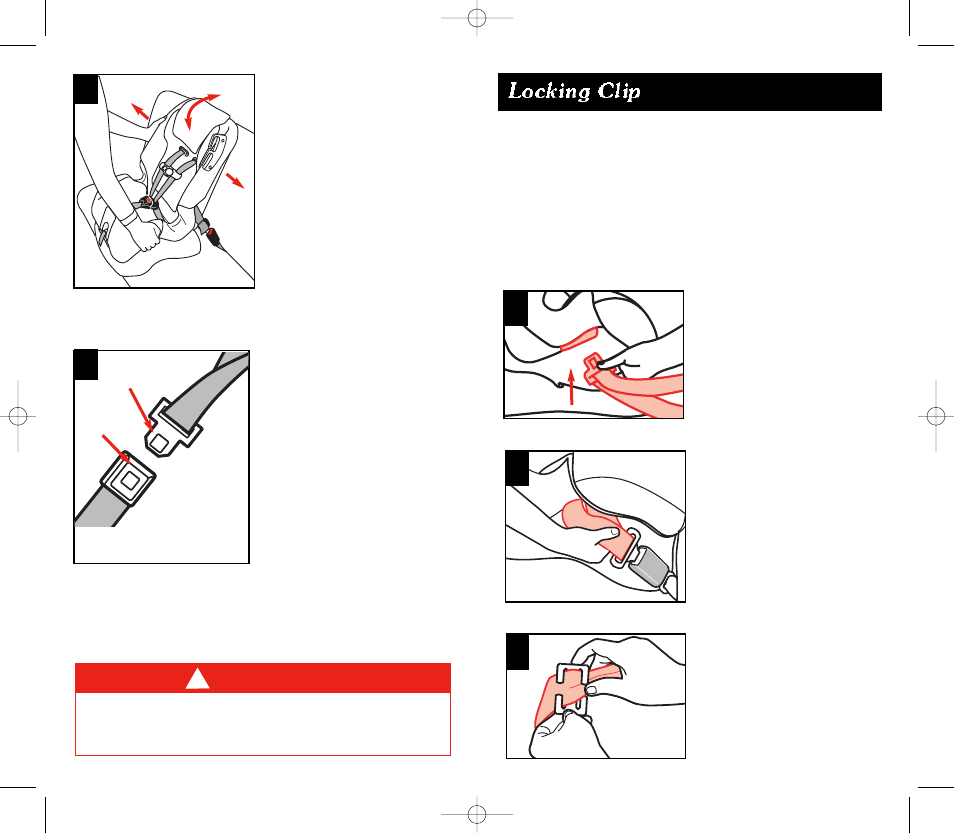 Locking Clip