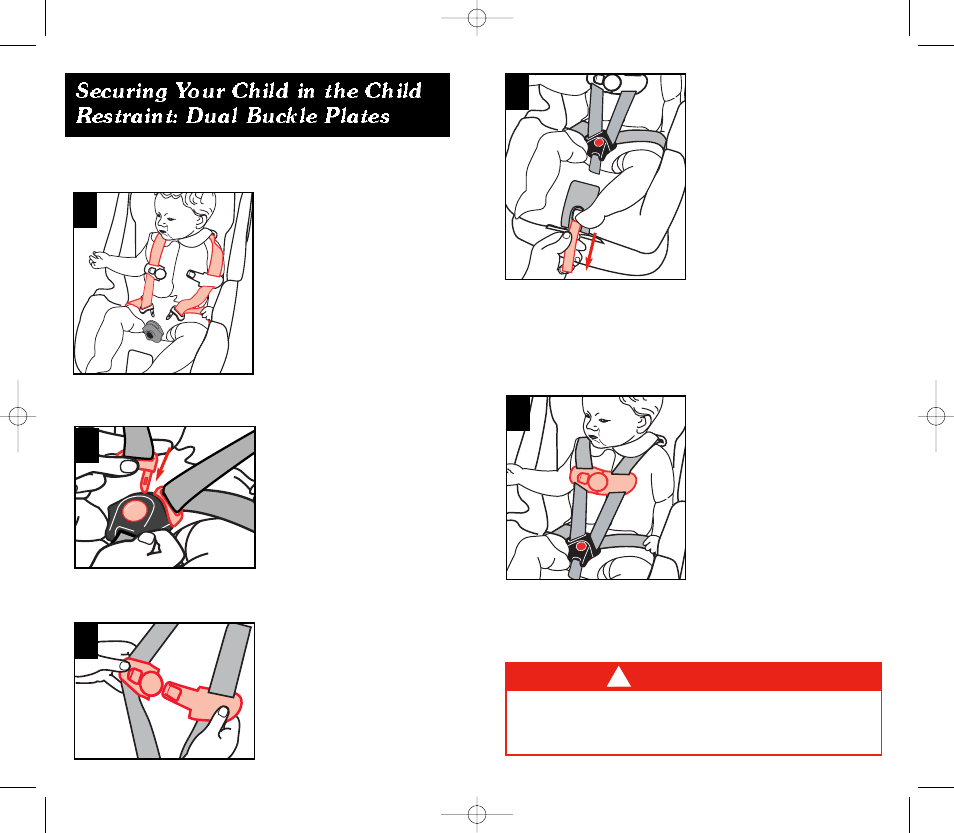 Securing Your Child in the Child Restraint: Dual Buckle Plates