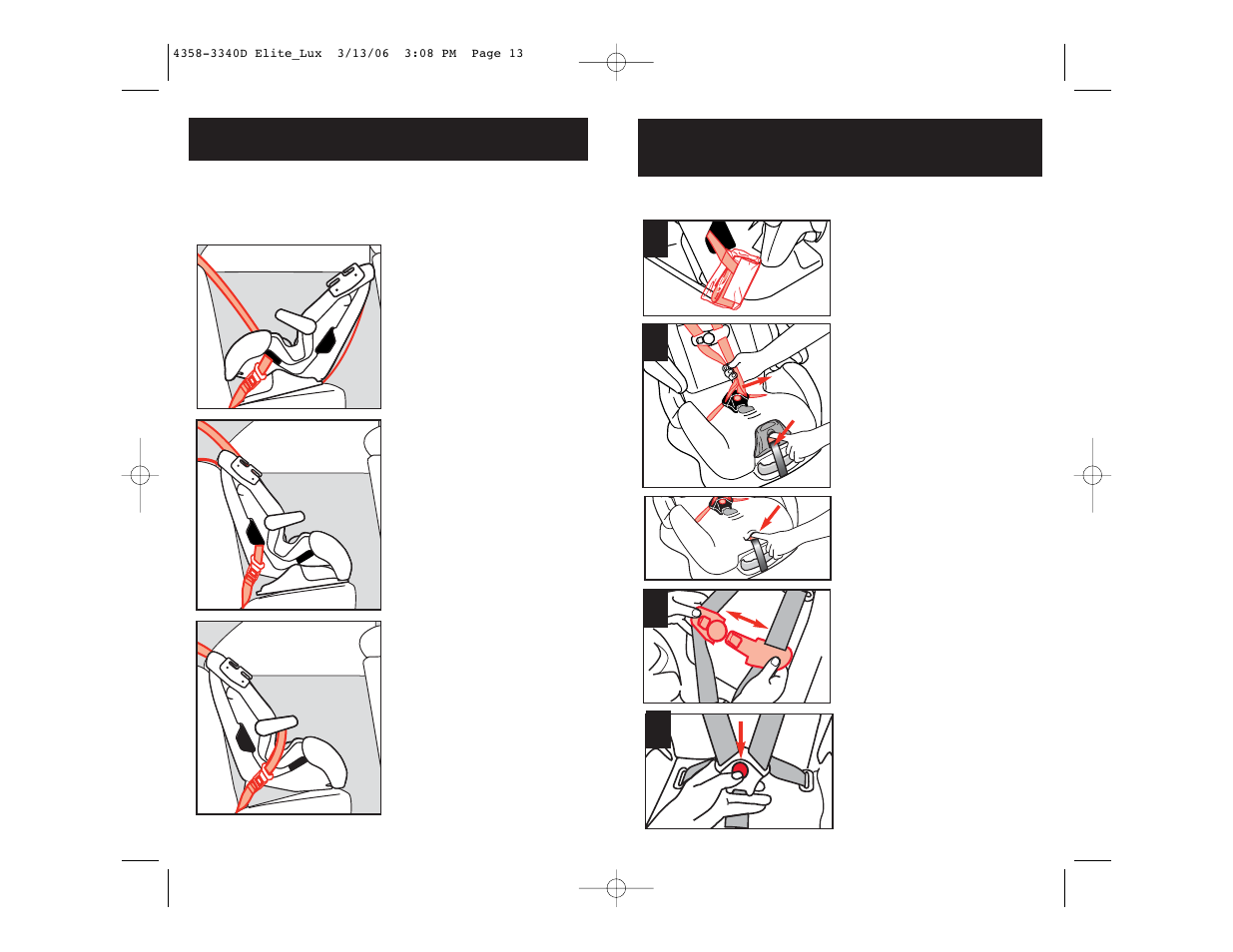 4358-3340D Elite_Lux 3/13/06 3:08 PM Page 13