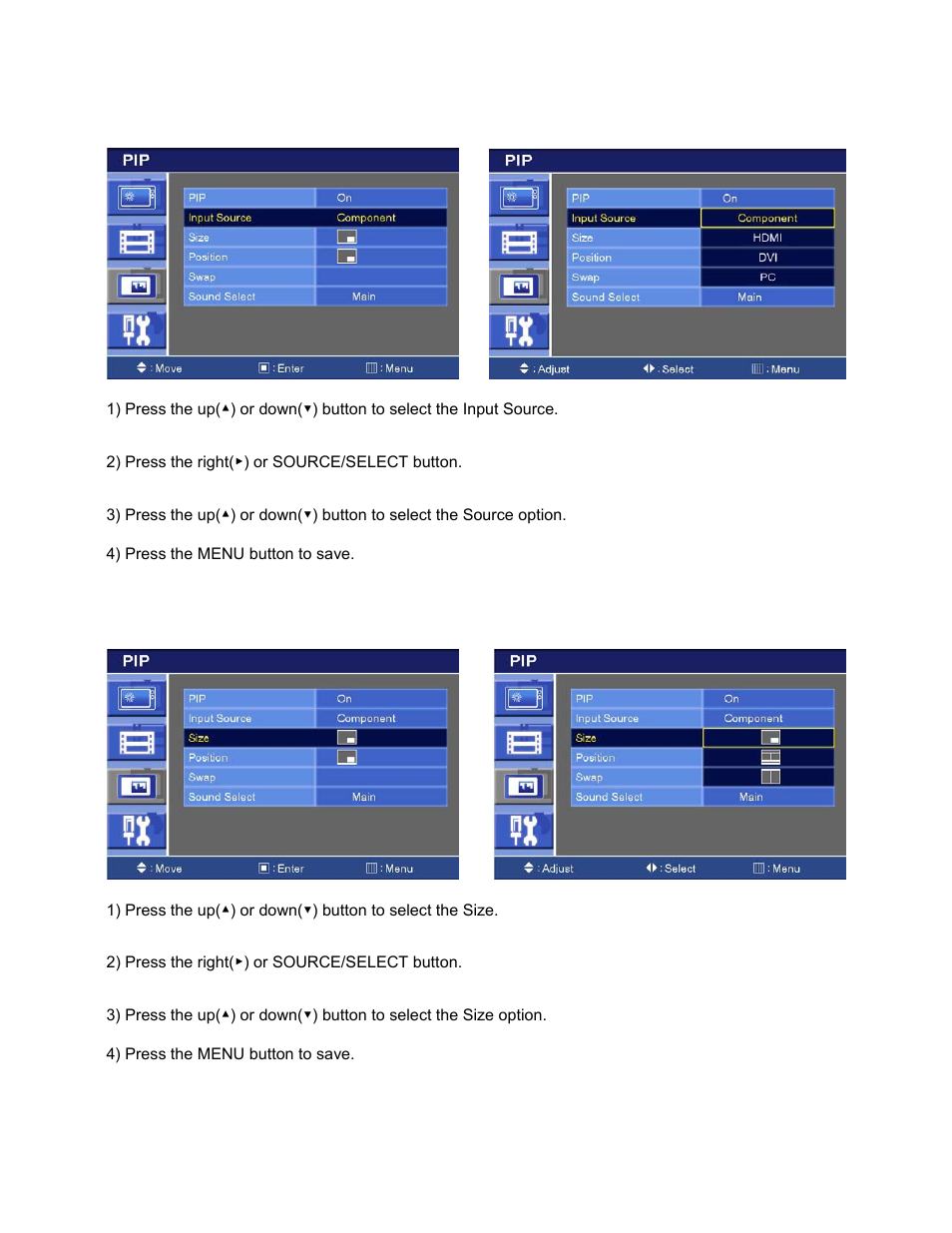 PIP

| PIP | On |
|---|---|
| Input Source | Component |
| Size | |
| Position | |
| Swap | |
| Sound Select | Main |

: Move   : Enter   : Menu

PIP

| PIP | On |
|---|---|
| Input Source | Component |
| Size | HDMI |
| Position | DVI |
| Swap | PC |
| Sound Select | Main |

: Adjust   : Select   : Menu

1) Press the up(▲) or down(▼) button to select the Input Source.

2) Press the right(►) or SOURCE/SELECT button.

3) Press the up(▲) or down(▼) button to select the Source option.

4) Press the MENU button to save.

PIP

| PIP | On |
|---|---|
| Input Source | Component |
| Size | |
| Position | |
| Swap | |
| Sound Select | Main |

: Move   : Enter   : Menu

PIP

| PIP | On |
|---|---|
| Input Source | Component |
| Size | |
| Position | |
| Swap | |
| Sound Select | Main |

: Adjust   : Select   : Menu

1) Press the up(▲) or down(▼) button to select the Size.

2) Press the right(►) or SOURCE/SELECT button.

3) Press the up(▲) or down(▼) button to select the Size option.

4) Press the MENU button to save.