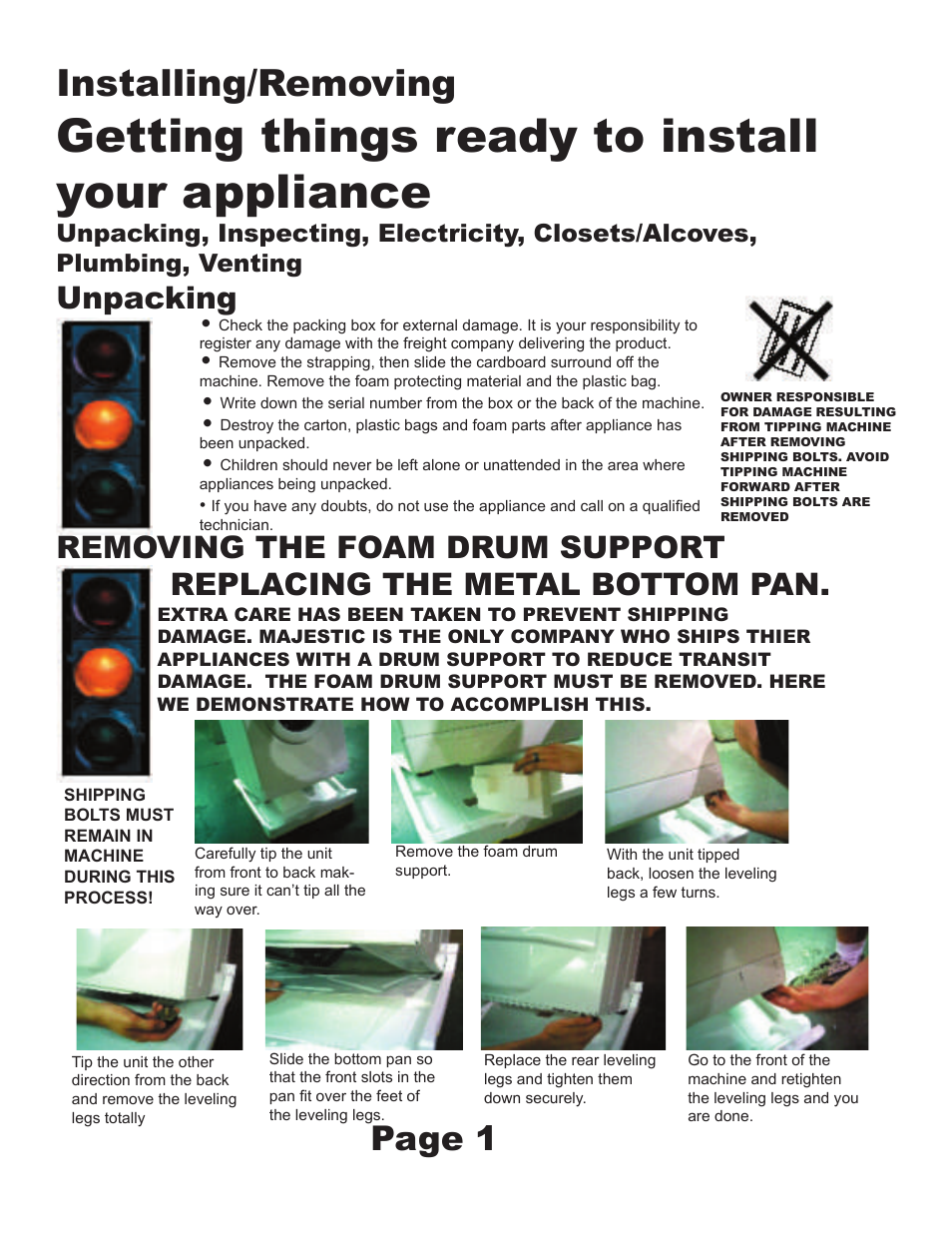 Installing/Removing

Getting things ready to install your appliance

Unpacking, Inspecting, Electricity, Closets/Alcoves, Plumbing, Venting

Unpacking

• Check the packing box for external damage. It is your responsibility to register any damage with the freight company delivering the product.
• Remove the strapping, then slide the cardboard surround off the machine. Remove the foam protecting material and the plastic bag.
• Write down the serial number from the box or the back of the machine.
• Destroy the carton, plastic bags and foam parts after appliance has been unpacked.
• Children should never be left alone or unattended in the area where appliances being unpacked.
• If you have any doubts, do not use the appliance and call on a qualified technician.

OWNER RESPONSIBLE FOR DAMAGE RESULTING FROM TIPPING MACHINE AFTER REMOVING SHIPPING BOLTS. AVOID TIPPING MACHINE FORWARD AFTER SHIPPING BOLTS ARE REMOVED

REMOVING THE FOAM DRUM SUPPORT
REPLACING THE METAL BOTTOM PAN.

EXTRA CARE HAS BEEN TAKEN TO PREVENT SHIPPING DAMAGE. MAJESTIC IS THE ONLY COMPANY WHO SHIPS THIER APPLIANCES WITH A DRUM SUPPORT TO REDUCE TRANSIT DAMAGE. THE FOAM DRUM SUPPORT MUST BE REMOVED. HERE WE DEMONSTRATE HOW TO ACCOMPLISH THIS.

SHIPPING BOLTS MUST REMAIN IN MACHINE DURING THIS PROCESS!

Carefully tip the unit from front to back making sure it can't tip all the way over.

Remove the foam drum support.

With the unit tipped back, loosen the leveling legs a few turns.

Tip the unit the other direction from the back and remove the leveling legs totally

Slide the bottom pan so that the front slots in the pan fit over the feet of the leveling legs.

Replace the rear leveling legs and tighten them down securely.

Go to the front of the machine and retighten the leveling legs and you are done.

Page 1