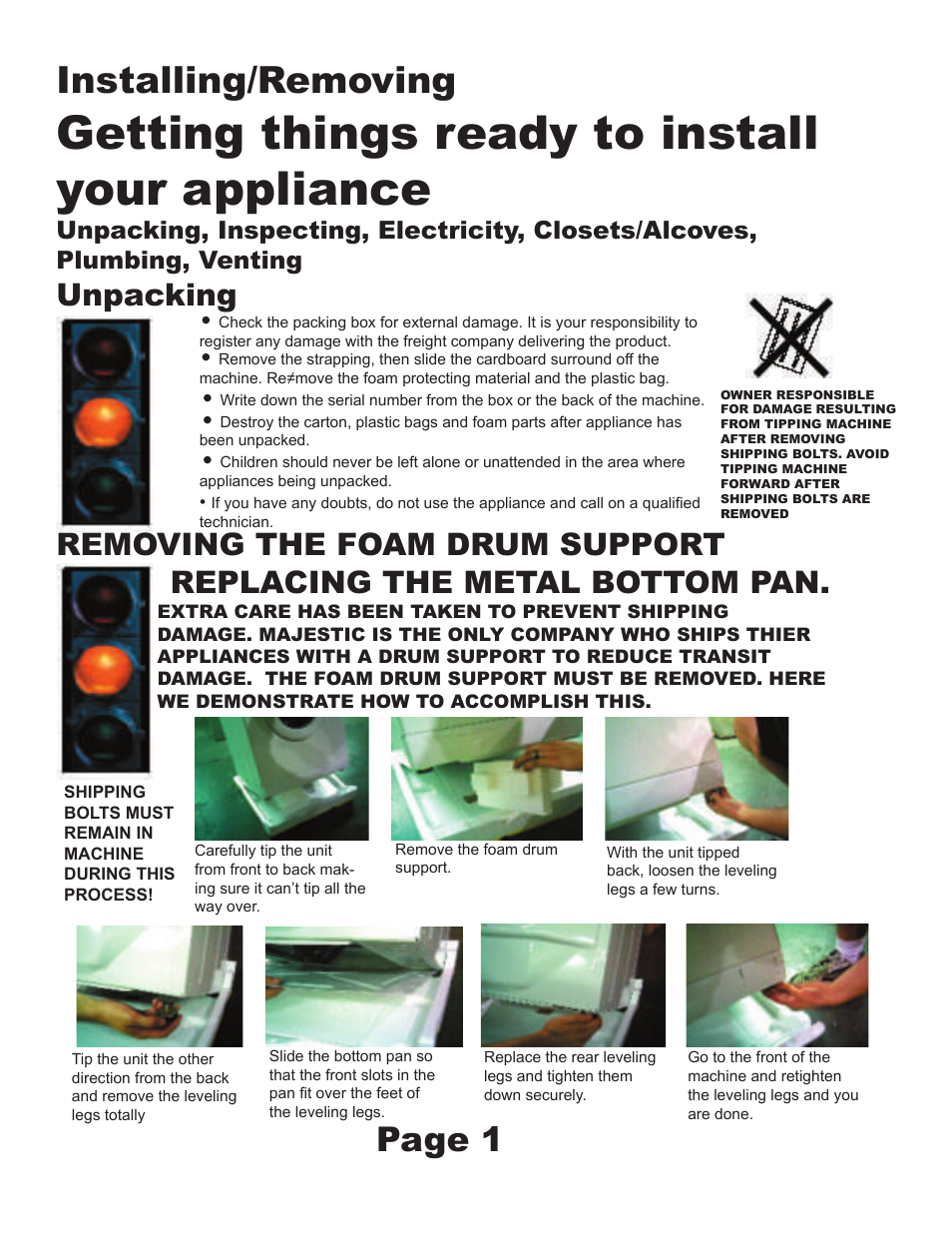 Installing/Removing

Getting things ready to install your appliance

Unpacking, Inspecting, Electricity, Closets/Alcoves, Plumbing, Venting

Unpacking

• Check the packing box for external damage. It is your responsibility to register any damage with the freight company delivering the product.
• Remove the strapping, then slide the cardboard surround off the machine. Re≠move the foam protecting material and the plastic bag.
• Write down the serial number from the box or the back of the machine.
• Destroy the carton, plastic bags and foam parts after appliance has been unpacked.
• Children should never be left alone or unattended in the area where appliances being unpacked.
• If you have any doubts, do not use the appliance and call on a qualified technician.

OWNER RESPONSIBLE FOR DAMAGE RESULTING FROM TIPPING MACHINE AFTER REMOVING SHIPPING BOLTS. AVOID TIPPING MACHINE FORWARD AFTER SHIPPING BOLTS ARE REMOVED

REMOVING THE FOAM DRUM SUPPORT

REPLACING THE METAL BOTTOM PAN.

EXTRA CARE HAS BEEN TAKEN TO PREVENT SHIPPING DAMAGE. MAJESTIC IS THE ONLY COMPANY WHO SHIPS THIER APPLIANCES WITH A DRUM SUPPORT TO REDUCE TRANSIT DAMAGE. THE FOAM DRUM SUPPORT MUST BE REMOVED. HERE WE DEMONSTRATE HOW TO ACCOMPLISH THIS.

SHIPPING BOLTS MUST REMAIN IN MACHINE DURING THIS PROCESS!

Carefully tip the unit from front to back making sure it can't tip all the way over.

Remove the foam drum support.

With the unit tipped back, loosen the leveling legs a few turns.

Tip the unit the other direction from the back and remove the leveling legs totally

Slide the bottom pan so that the front slots in the pan fit over the feet of the leveling legs.

Replace the rear leveling legs and tighten them down securely.

Go to the front of the machine and retighten the leveling legs and you are done.

Page 1