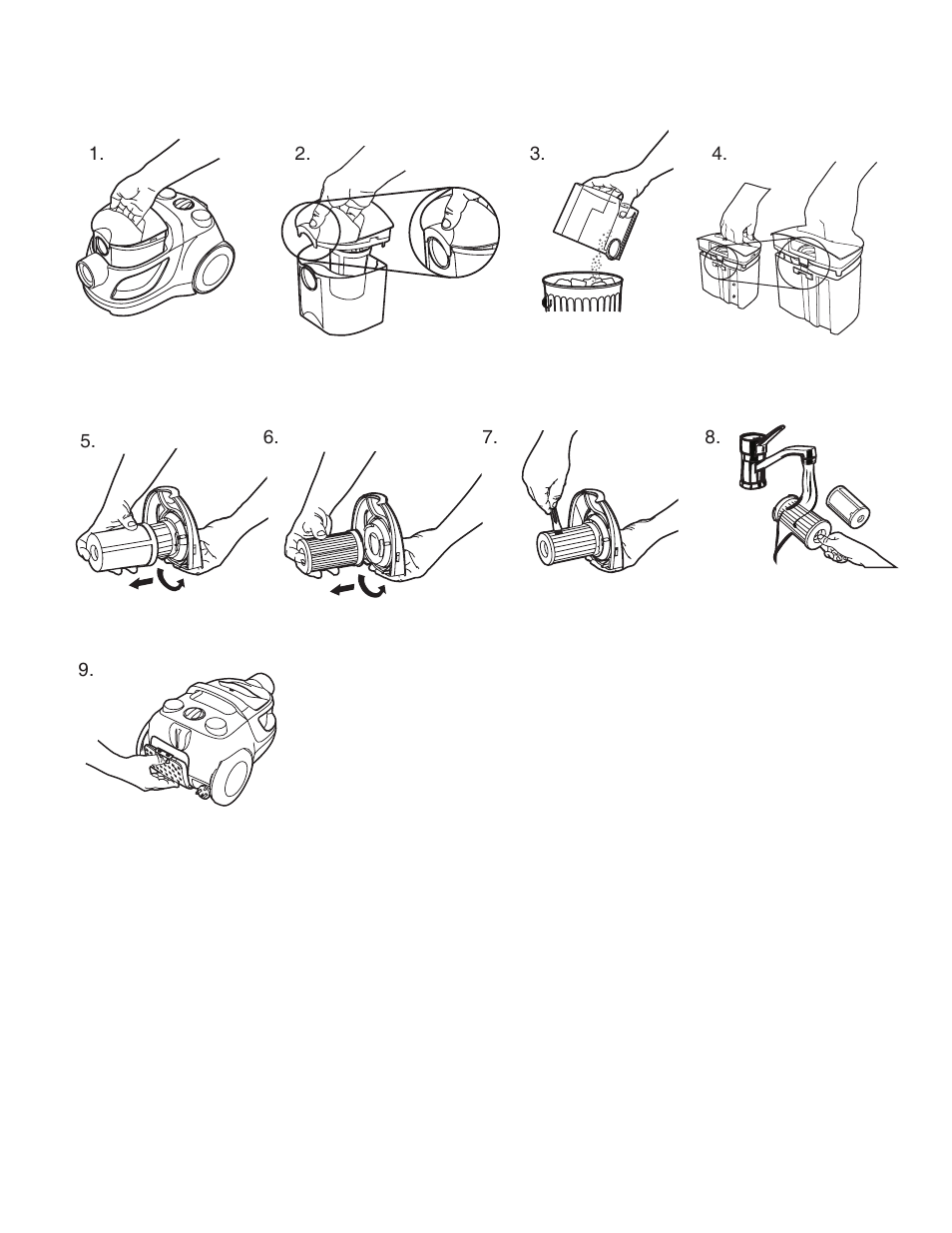 1.

2.

3.

4.

5.

6.

7.

8.

9.