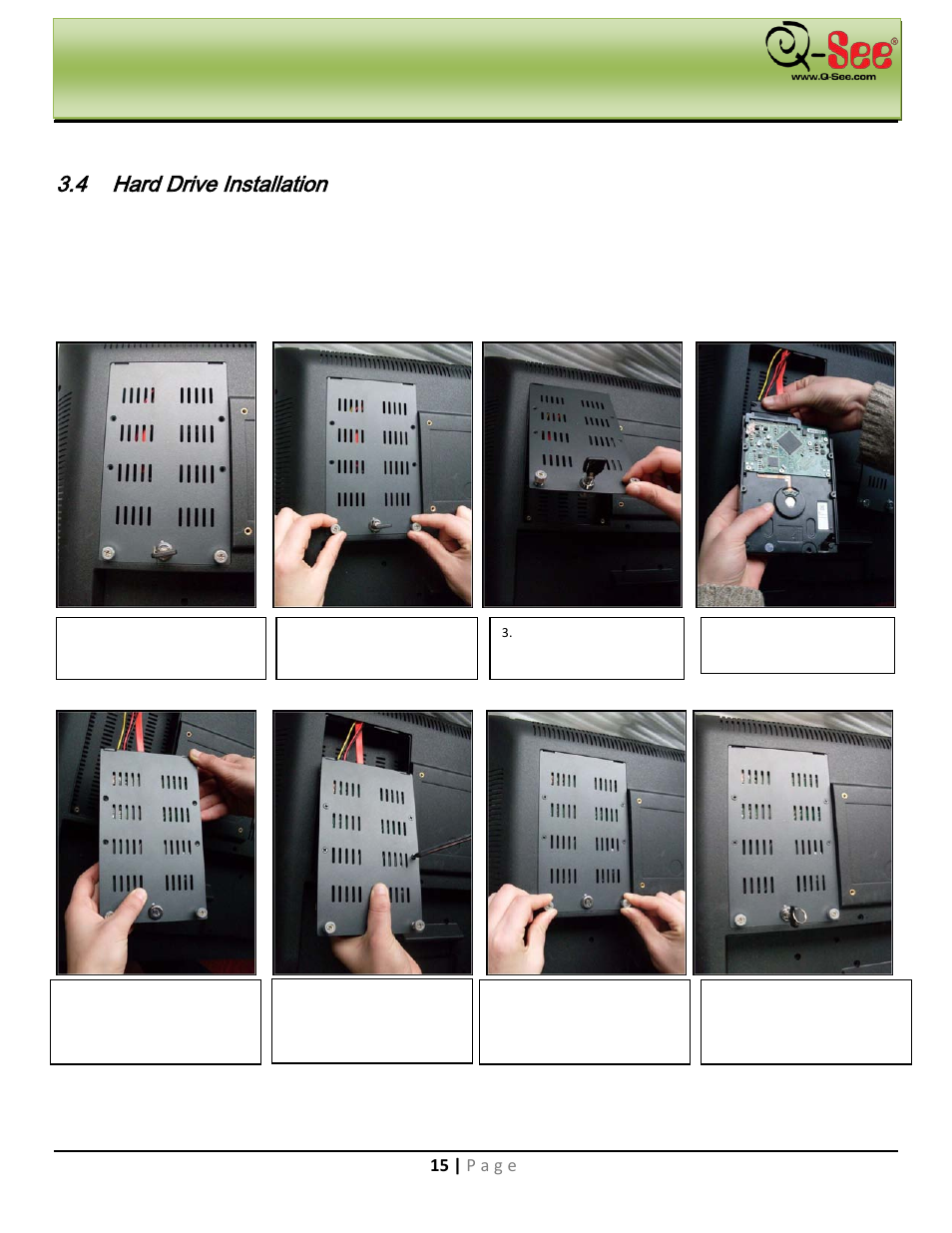 Q-See®
www.Q-See.com

3.4 Hard Drive Installation

3.

15 | Page