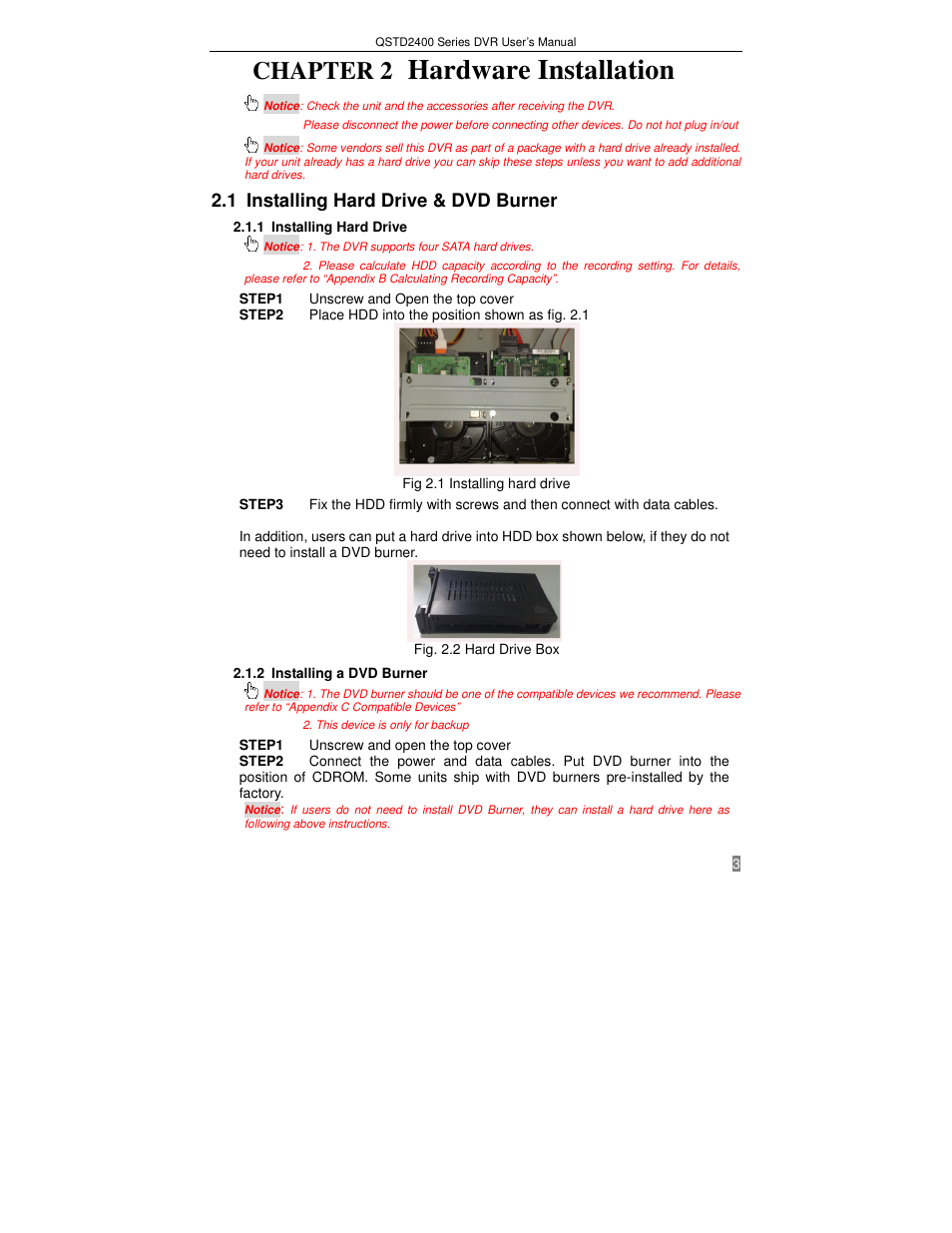 QSTD2400 Series DVR User's Manual

CHAPTER 2 Hardware Installation

Notice: Check the unit and the accessories after receiving the DVR.
Please disconnect the power before connecting other devices. Do not hot plug in/out

Notice: Some vendors sell this DVR as part of a package with a hard drive already installed. If your unit already has a hard drive you can skip these steps unless you want to add additional hard drives.

2.1 Installing Hard Drive & DVD Burner

2.1.1 Installing Hard Drive

Notice: 1. The DVR supports four SATA hard drives.
2. Please calculate HDD capacity according to the recording setting. For details, please refer to "Appendix B Calculating Recording Capacity".

STEP1 Unscrew and Open the top cover
STEP2 Place HDD into the position shown as fig. 2.1

Fig 2.1 Installing hard drive

STEP3 Fix the HDD firmly with screws and then connect with data cables.

In addition, users can put a hard drive into HDD box shown below, if they do not need to install a DVD burner.

Fig. 2.2 Hard Drive Box

2.1.2 Installing a DVD Burner

Notice: 1. The DVD burner should be one of the compatible devices we recommend. Please refer to "Appendix C Compatible Devices"
2. This device is only for backup

STEP1 Unscrew and open the top cover
STEP2 Connect the power and data cables. Put DVD burner into the position of CDROM. Some units ship with DVD burners pre-installed by the factory.

Notice: If users do not need to install DVD Burner, they can install a hard drive here as following above instructions.

3