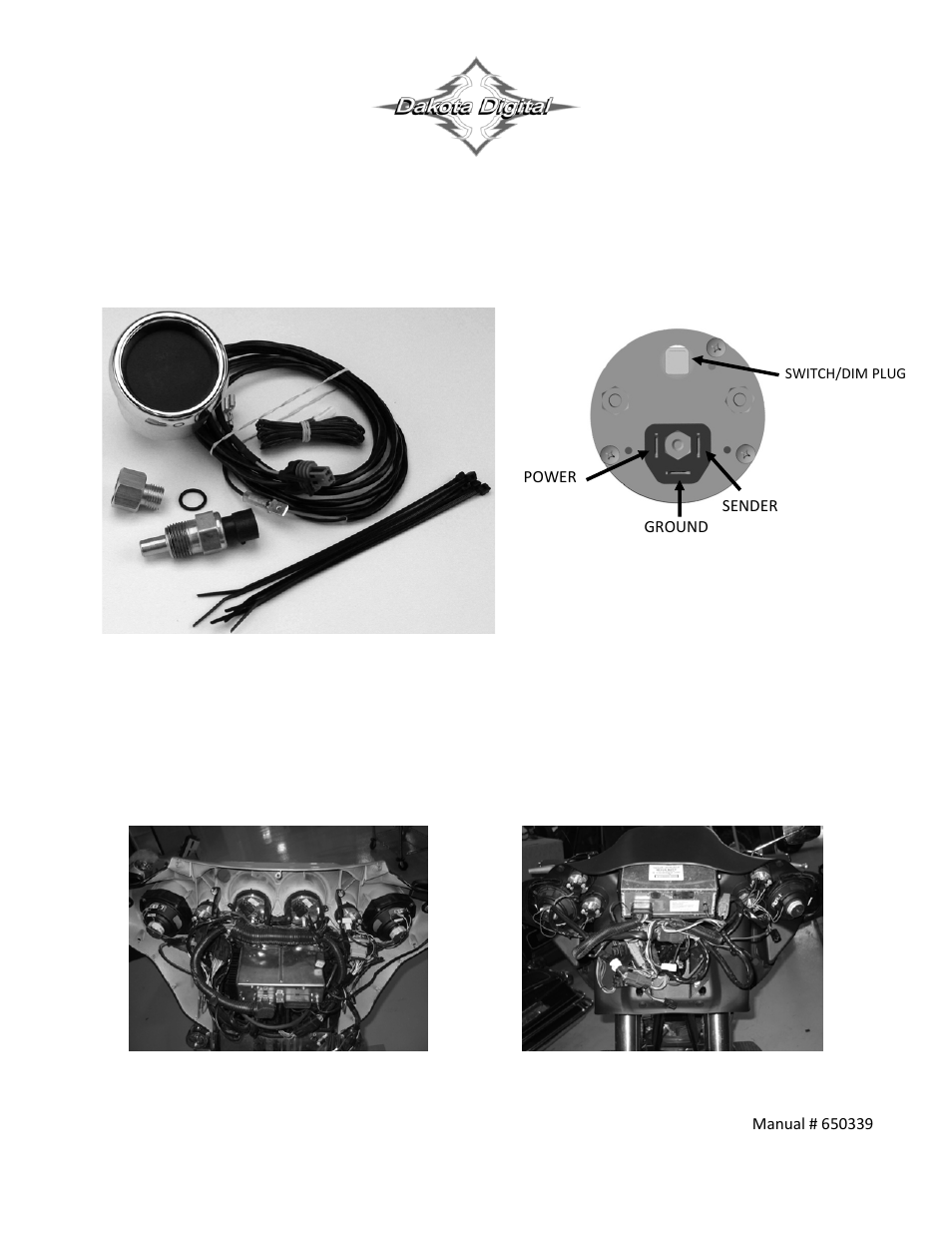 Dakota Digital

SWITCH/DIM PLUG

POWER

SENDER

GROUND

Manual # 650339