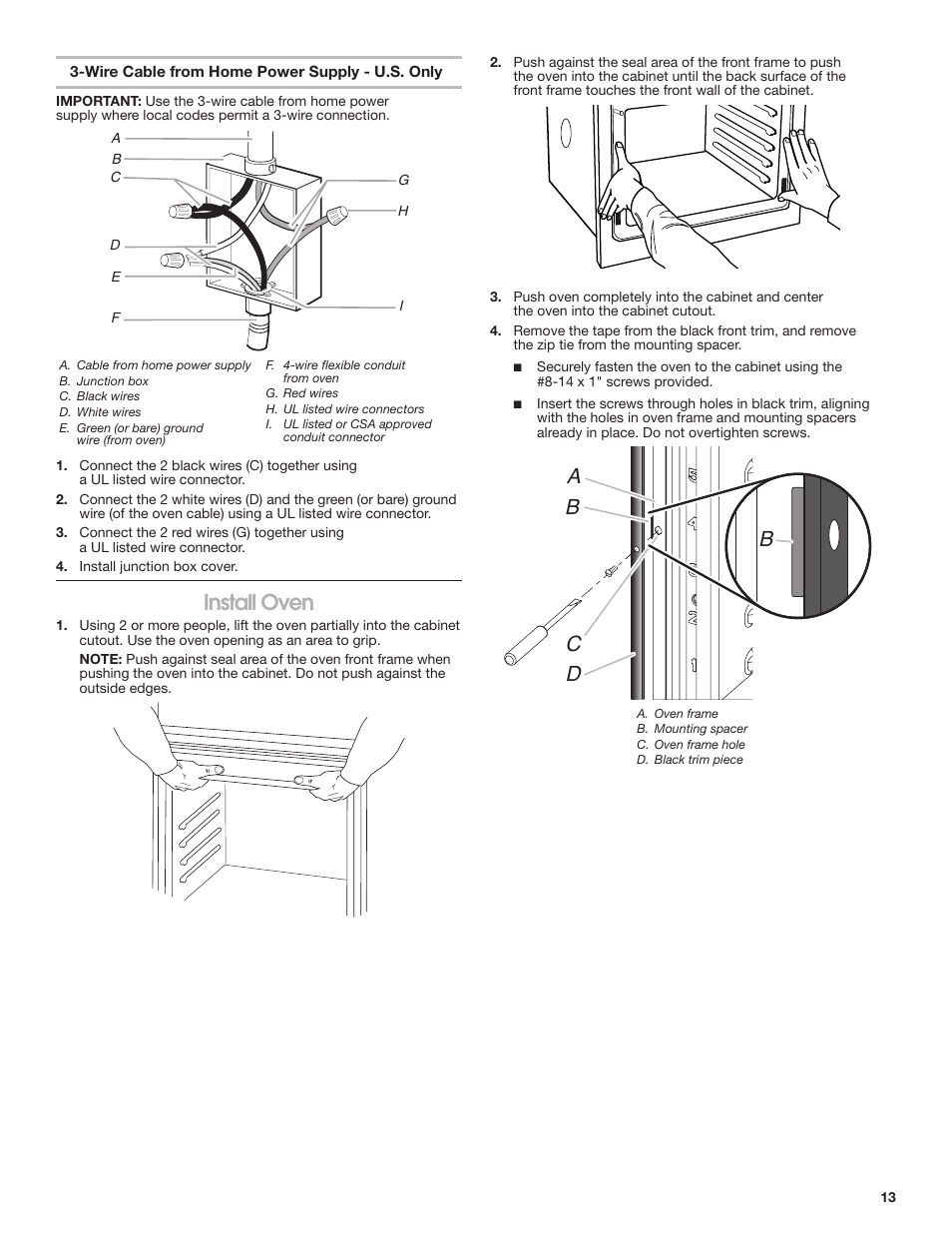 3-Wire Cable from Home Power Supply - U.S. Only

IMPORTANT: Use the 3-wire cable from home power supply where local codes permit a 3-wire connection.

A
B
C
D
E
F
G
H
I

A. Cable from home power supply
B. Junction box
C. Black wires
D. White wires
E. Green (or bare) ground wire (from oven)
F. 4-wire flexible conduit from oven
G. Red wires
H. UL listed wire connectors
I. UL listed or CSA approved conduit connector

1. Connect the 2 black wires (C) together using a UL listed wire connector.
2. Connect the 2 white wires (D) and the green (or bare) ground wire (of the oven cable) using a UL listed wire connector.
3. Connect the 2 red wires (G) together using a UL listed wire connector.
4. Install junction box cover.

Install Oven

1. Using 2 or more people, lift the oven partially into the cabinet cutout. Use the oven opening as an area to grip.

NOTE: Push against seal area of the oven front frame when pushing the oven into the cabinet. Do not push against the outside edges.

2. Push against the seal area of the front frame to push the oven into the cabinet until the back surface of the front frame touches the front wall of the cabinet.

3. Push oven completely into the cabinet and center the oven into the cabinet cutout.
4. Remove the tape from the black front trim, and remove the zip tie from the mounting spacer.

■ Securely fasten the oven to the cabinet using the #8-14 x 1" screws provided.

■ Insert the screws through holes in black trim, aligning with the holes in oven frame and mounting spacers already in place. Do not overtighten screws.

A
B
B
C
D

A. Oven frame
B. Mounting spacer
C. Oven frame hole
D. Black trim piece

13