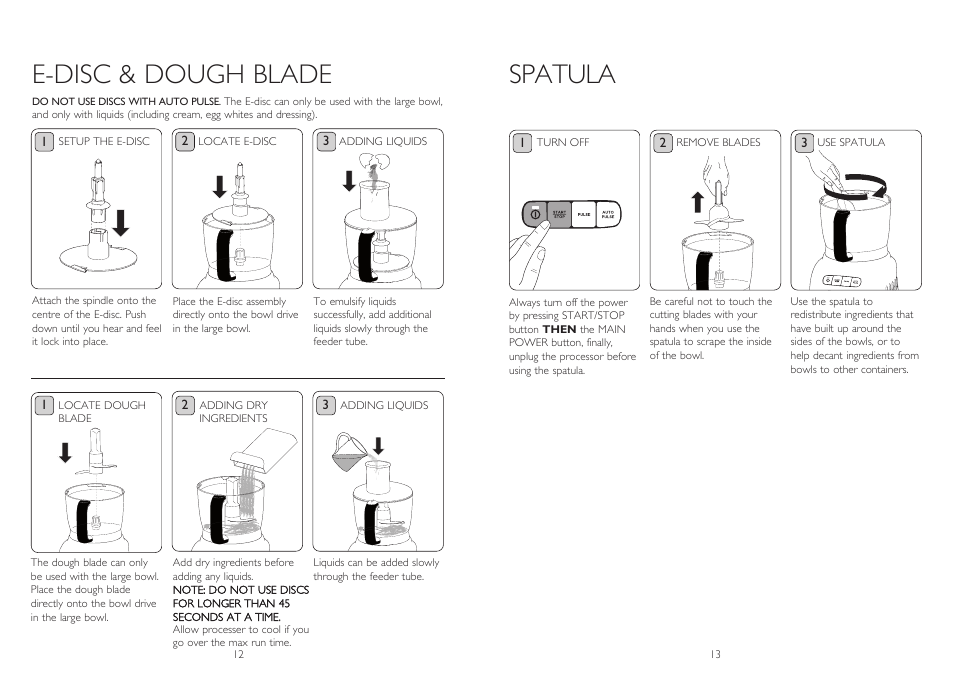 E-DISC & DOUGH BLADE

DO NOT USE DISCS WITH AUTO PULSE. The E-disc can only be used with the large bowl, and only with liquids (including cream, egg whites and dressing).

1 SETUP THE E-DISC

Attach the spindle onto the centre of the E-disc. Push down until you hear and feel it lock into place.

2 LOCATE E-DISC

Place the E-disc assembly directly onto the bowl drive in the large bowl.

3 ADDING LIQUIDS

To emulsify liquids successfully, add additional liquids slowly through the feeder tube.

1 LOCATE DOUGH BLADE

The dough blade can only be used with the large bowl. Place the dough blade directly onto the bowl drive in the large bowl.

2 ADDING DRY INGREDIENTS

Add dry ingredients before adding any liquids.
NOTE: DO NOT USE DISCS FOR LONGER THAN 45 SECONDS AT A TIME.
Allow processer to cool if you go over the max run time.

3 ADDING LIQUIDS

Liquids can be added slowly through the feeder tube.

12

SPATULA

1 TURN OFF

START STOP PULSE AUTO PULSE

Always turn off the power by pressing START/STOP button THEN the MAIN POWER button, finally, unplug the processor before using the spatula.

2 REMOVE BLADES

Be careful not to touch the cutting blades with your hands when you use the spatula to scrape the inside of the bowl.

3 USE SPATULA

Use the spatula to redistribute ingredients that have built up around the sides of the bowls, or to help decant ingredients from bowls to other containers.

13