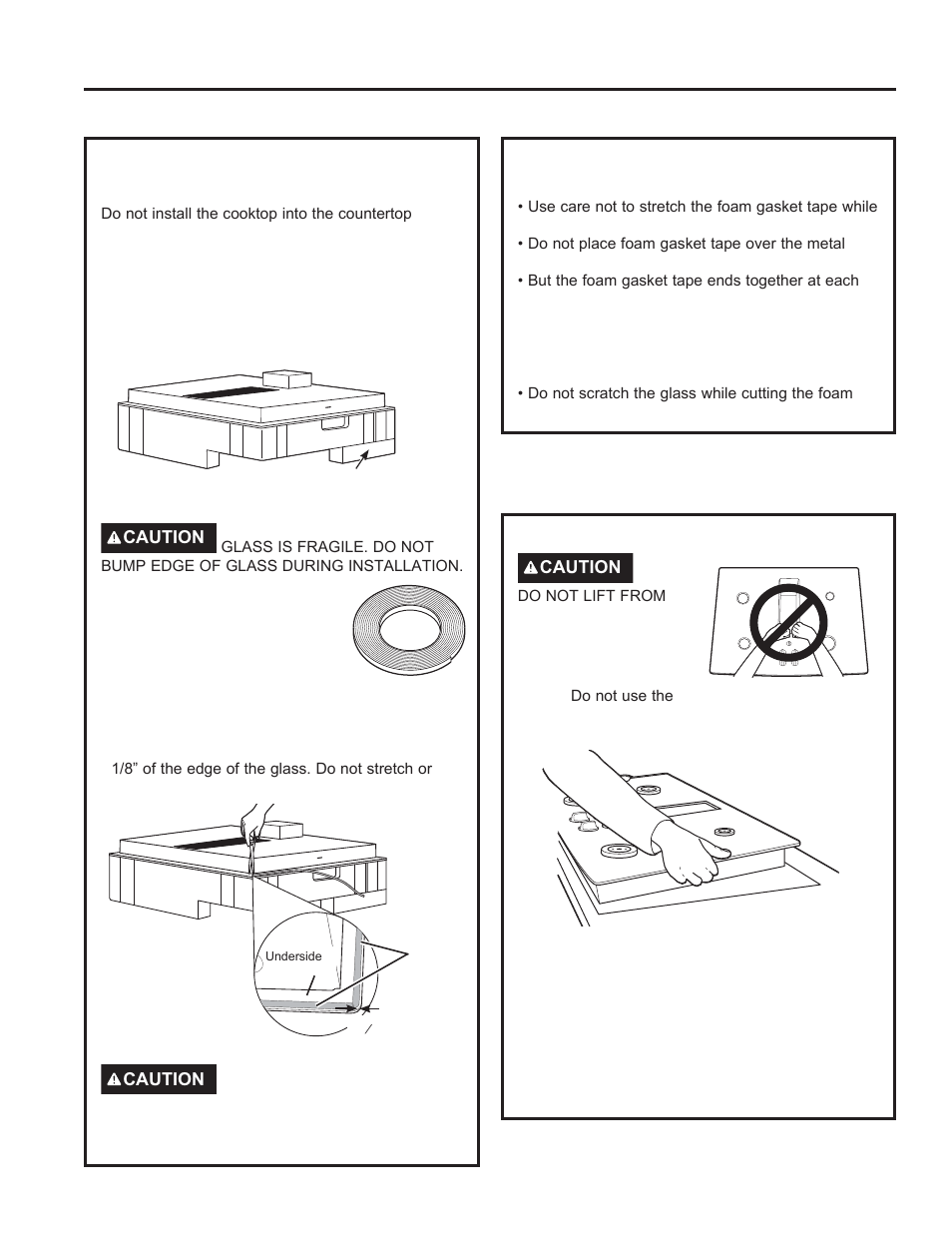 Do not install the cooktop into the countertop

CAUTION GLASS IS FRAGILE. DO NOT BUMP EDGE OF GLASS DURING INSTALLATION.

1/8" of the edge of the glass. Do not stretch or

Underside

CAUTION

• Use care not to stretch the foam gasket tape while

• Do not place foam gasket tape over the metal

• But the foam gasket tape ends together at each

• Do not scratch the glass while cutting the foam

CAUTION

DO NOT LIFT FROM

Do not use the