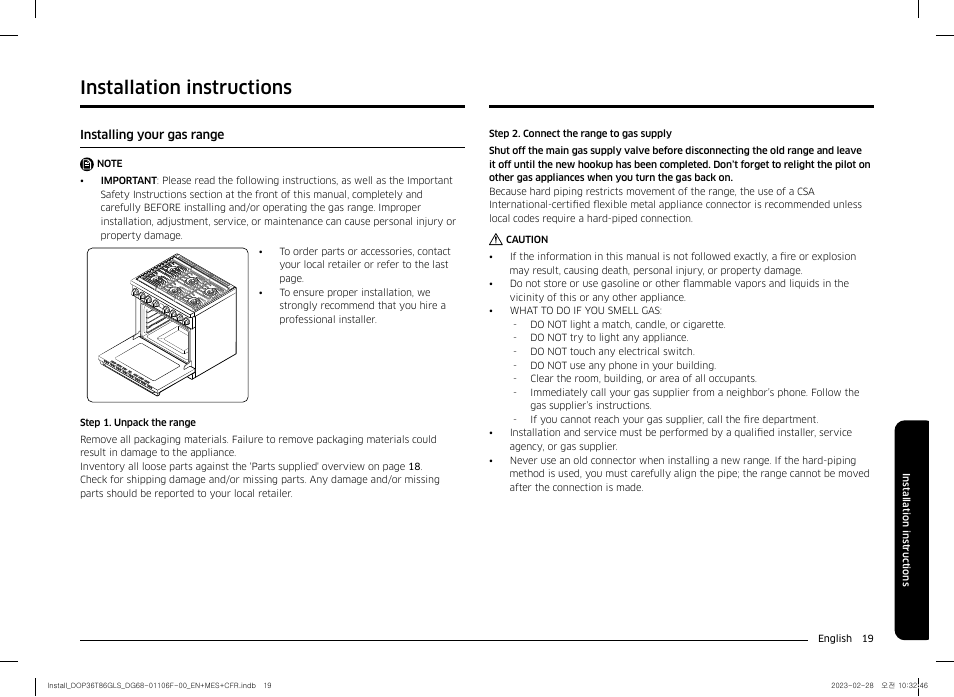 Installation instructions

Installing your gas range

NOTE

• IMPORTANT: Please read the following instructions, as well as the Important Safety Instructions section at the front of this manual, completely and carefully BEFORE installing and/or operating the gas range. Improper installation, adjustment, service, or maintenance can cause personal injury or property damage.

• To order parts or accessories, contact your local retailer or refer to the last page.
• To ensure proper installation, we strongly recommend that you hire a professional installer.

Step 1. Unpack the range

Remove all packaging materials. Failure to remove packaging materials could result in damage to the appliance.
Inventory all loose parts against the 'Parts supplied' overview on page 18.
Check for shipping damage and/or missing parts. Any damage and/or missing parts should be reported to your local retailer.

Step 2. Connect the range to gas supply

Shut off the main gas supply valve before disconnecting the old range and leave it off until the new hookup has been completed. Don't forget to relight the pilot on other gas appliances when you turn the gas back on.
Because hard piping restricts movement of the range, the use of a CSA International-certified flexible metal appliance connector is recommended unless local codes require a hard-piped connection.

CAUTION

• If the information in this manual is not followed exactly, a fire or explosion may result, causing death, personal injury, or property damage.
• Do not store or use gasoline or other flammable vapors and liquids in the vicinity of this or any other appliance.
• WHAT TO DO IF YOU SMELL GAS:
- DO NOT light a match, candle, or cigarette.
- DO NOT try to light any appliance.
- DO NOT touch any electrical switch.
- DO NOT use any phone in your building.
- Clear the room, building, or area of all occupants.
- Immediately call your gas supplier from a neighbor's phone. Follow the gas supplier's instructions.
- If you cannot reach your gas supplier, call the fire department.
• Installation and service must be performed by a qualified installer, service agency, or gas supplier.
• Never use an old connector when installing a new range. If the hard-piping method is used, you must carefully align the pipe; the range cannot be moved after the connection is made.

Installation instructions

English 19

Install_DOP36T86GLS_DG68-01106F-00_EN+MES+CFR.indb 19

2023-02-28 오전 10:32:46