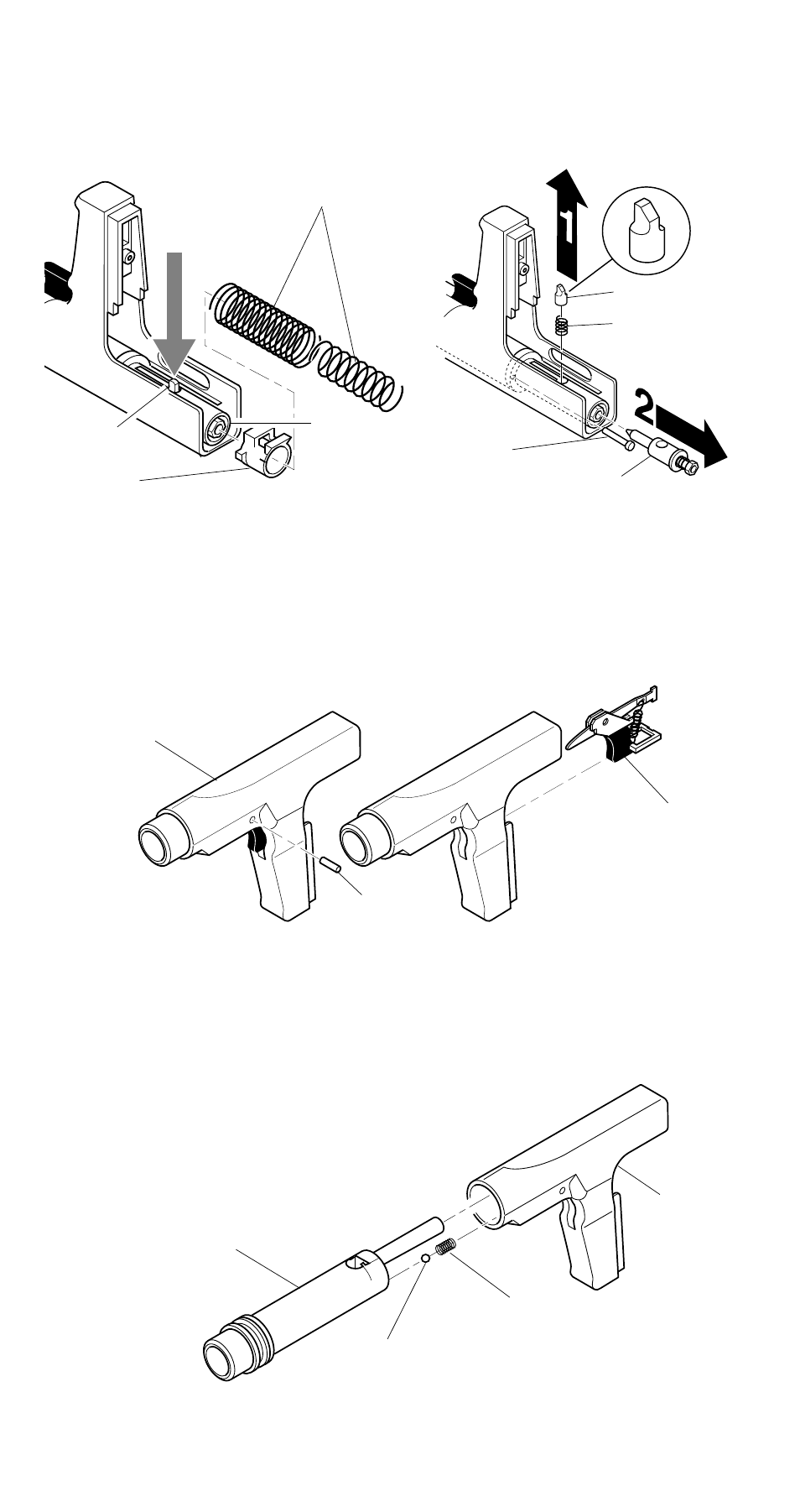 1

2