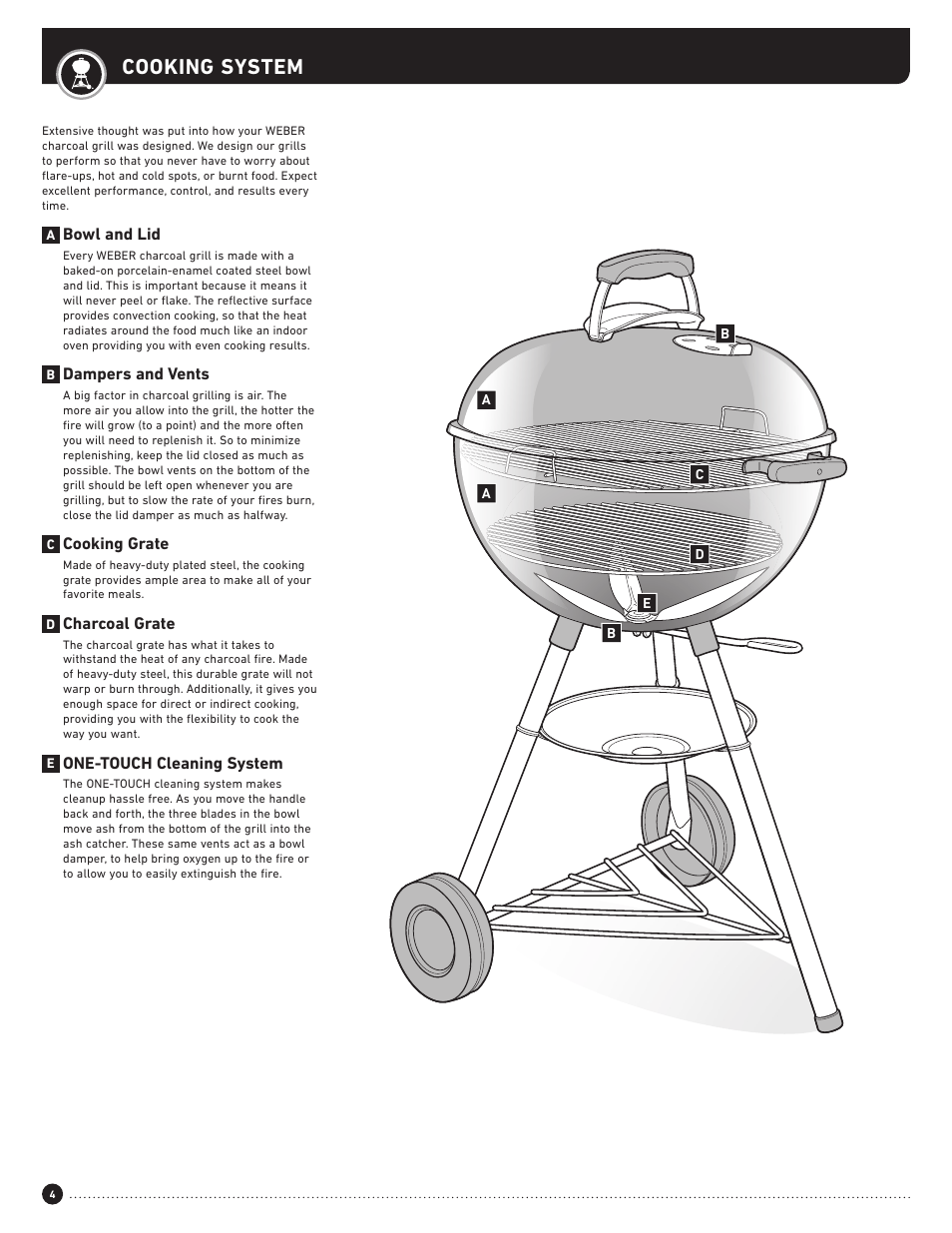 COOKING SYSTEM

Extensive thought was put into how your WEBER charcoal grill was designed. We design our grills to perform so that you never have to worry about flare-ups, hot and cold spots, or burnt food. Expect excellent performance, control, and results every time.

A Bowl and Lid

Every WEBER charcoal grill is made with a baked-on porcelain-enamel coated steel bowl and lid. This is important because it means it will never peel or flake. The reflective surface provides convection cooking, so that the heat radiates around the food much like an indoor oven providing you with even cooking results.

B Dampers and Vents

A big factor in charcoal grilling is air. The more air you allow into the grill, the hotter the fire will grow (to a point) and the more often you will need to replenish it. So to minimize replenishing, keep the lid closed as much as possible. The bowl vents on the bottom of the grill should be left open whenever you are grilling, but to slow the rate of your fires burn, close the lid damper as much as halfway.

C Cooking Grate

Made of heavy-duty plated steel, the cooking grate provides ample area to make all of your favorite meals.

D Charcoal Grate

The charcoal grate has what it takes to withstand the heat of any charcoal fire. Made of heavy-duty steel, this durable grate will not warp or burn through. Additionally, it gives you enough space for direct or indirect cooking, providing you with the flexibility to cook the way you want.

E ONE-TOUCH Cleaning System

The ONE-TOUCH cleaning system makes cleanup hassle free. As you move the handle back and forth, the three blades in the bowl move ash from the bottom of the grill into the ash catcher. These same vents act as a bowl damper, to help bring oxygen up to the fire or to allow you to easily extinguish the fire.

B
A
C
A
D
E
B

4