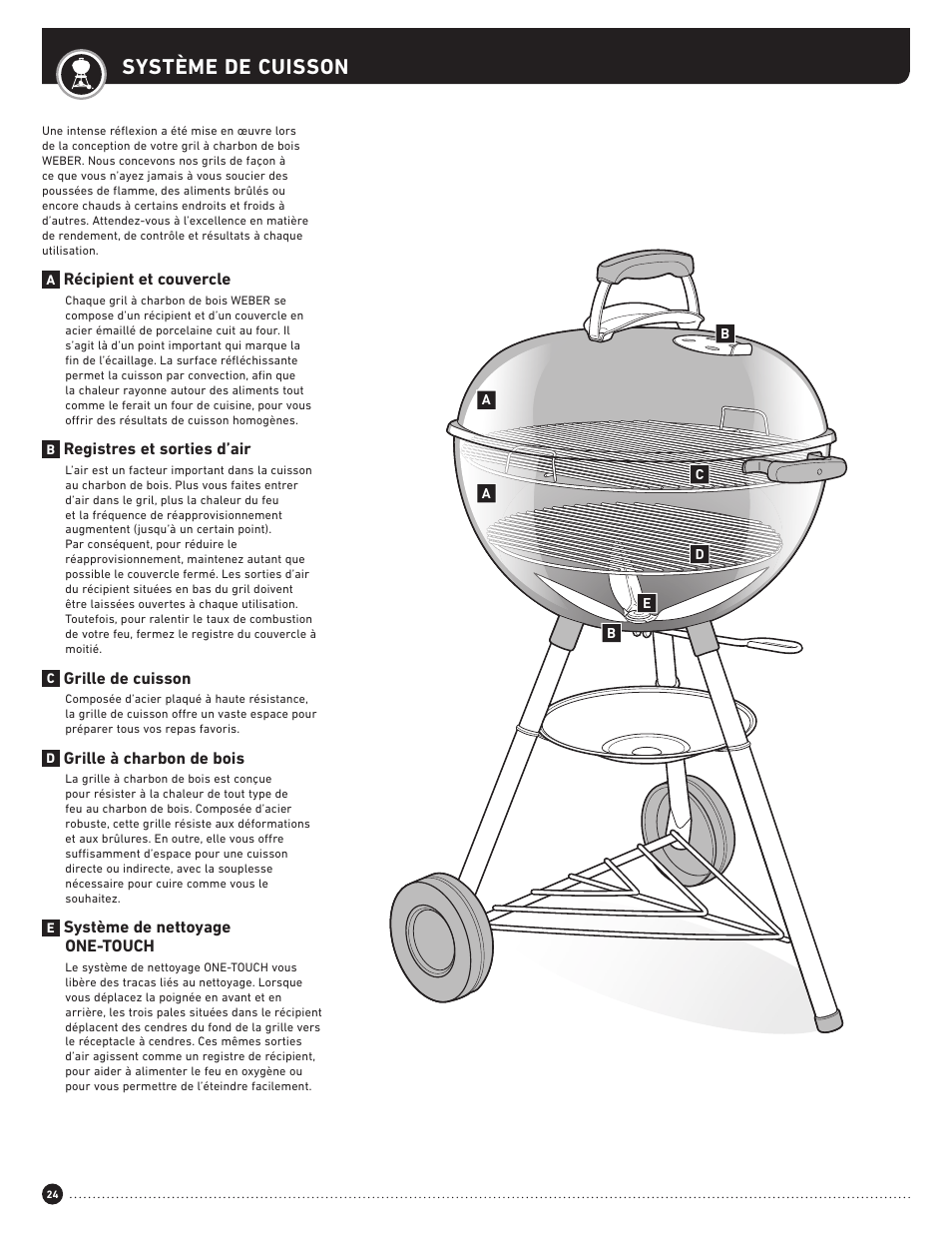 SYSTÈME DE CUISSON

Une intense réflexion a été mise en œuvre lors de la conception de votre gril à charbon de bois WEBER. Nous concevons nos grils de façon à ce que vous n'ayez jamais à vous soucier des poussées de flamme, des aliments brûlés ou encore chauds à certains endroits et froids à d'autres. Attendez-vous à l'excellence en matière de rendement, de contrôle et résultats à chaque utilisation.

A Récipient et couvercle

Chaque gril à charbon de bois WEBER se compose d'un récipient et d'un couvercle en acier émaillé de porcelaine cuit au four. Il s'agit là d'un point important qui marque la fin de l'écaillage. La surface réfléchissante permet la cuisson par convection, afin que la chaleur rayonne autour des aliments tout comme le ferait un four de cuisine, pour vous offrir des résultats de cuisson homogènes.

B Registres et sorties d'air

L'air est un facteur important dans la cuisson au charbon de bois. Plus vous faites entrer d'air dans le gril, plus la chaleur du feu et la fréquence de réapprovisionnement augmentent (jusqu'à un certain point). Par conséquent, pour réduire le réapprovisionnement, maintenez autant que possible le couvercle fermé. Les sorties d'air du récipient situées en bas du gril doivent être laissées ouvertes à chaque utilisation. Toutefois, pour ralentir le taux de combustion de votre feu, fermez le registre du couvercle à moitié.

C Grille de cuisson

Composée d'acier plaqué à haute résistance, la grille de cuisson offre un vaste espace pour préparer tous vos repas favoris.

D Grille à charbon de bois

La grille à charbon de bois est conçue pour résister à la chaleur de tout type de feu au charbon de bois. Composée d'acier robuste, cette grille résiste aux déformations et aux brûlures. En outre, elle vous offre suffisamment d'espace pour une cuisson directe ou indirecte, avec la souplesse nécessaire pour cuire comme vous le souhaitez.

E Système de nettoyage ONE-TOUCH

Le système de nettoyage ONE-TOUCH vous libère des tracas liés au nettoyage. Lorsque vous déplacez la poignée en avant et en arrière, les trois pales situées dans le récipient déplacent des cendres du fond de la grille vers le réceptacle à cendres. Ces mêmes sorties d'air agissent comme un registre de récipient, pour aider à alimenter le feu en oxygène ou pour vous permettre de l'éteindre facilement.

B
A
C
A
D
E
B

24